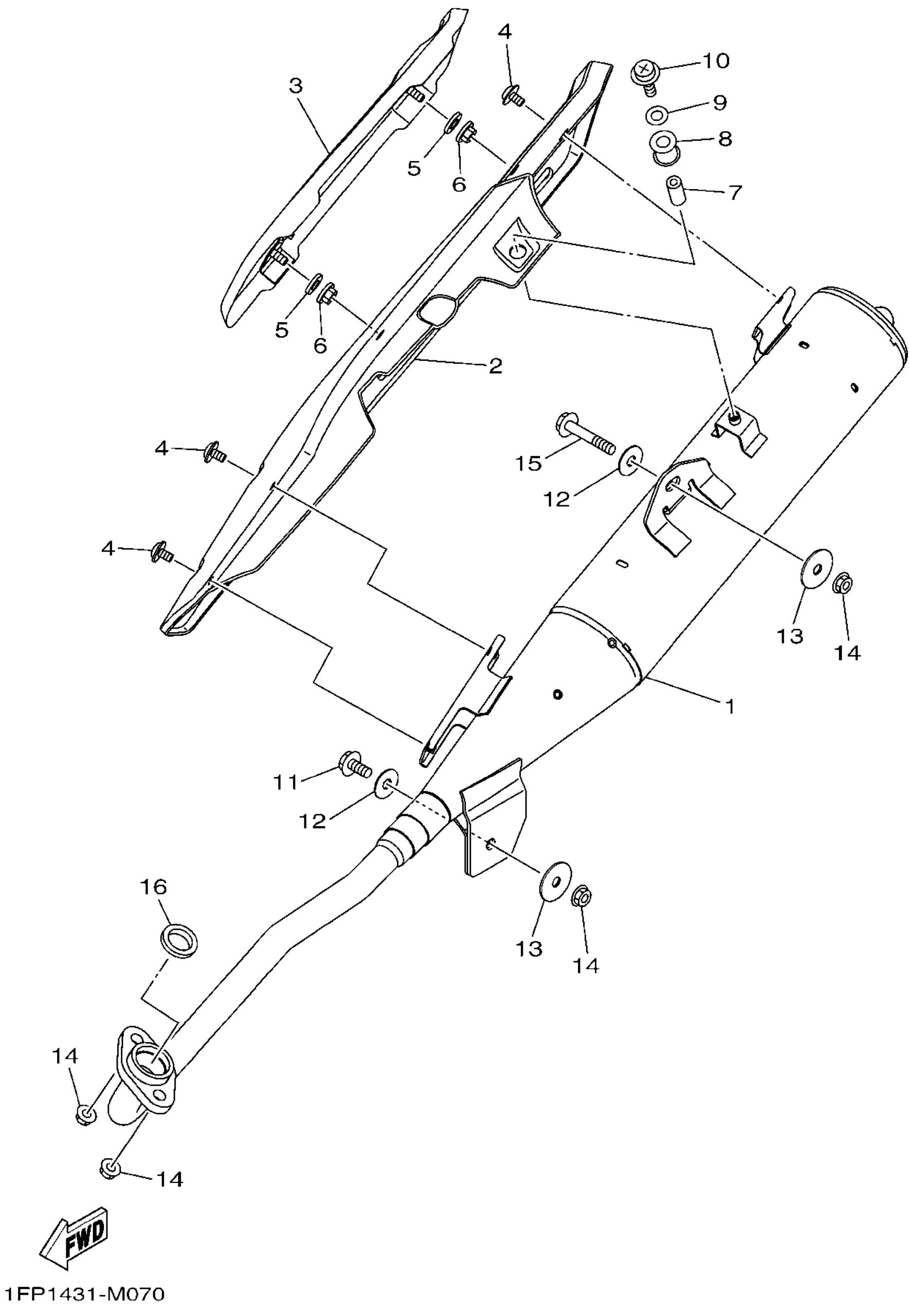 3
4
10
9
8
7
5
6
5
6
2
4
15
12
4
13
14
1
11
12
16
13
14
14
14
FWD
1FP1431-M070