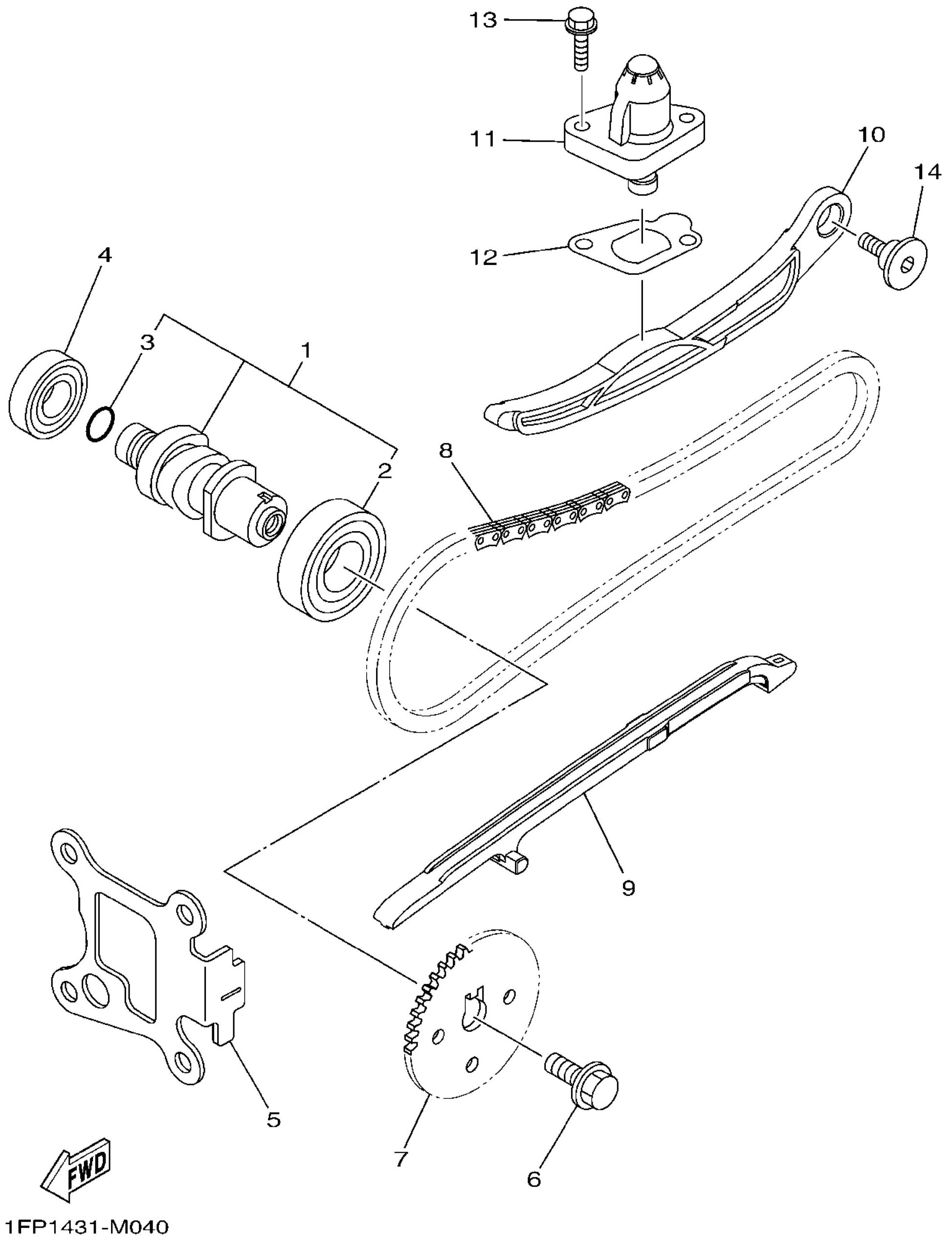 13

11

10

14

12

4

3

1

2

8

9

5

7

6

FWD

1FP1431-M040