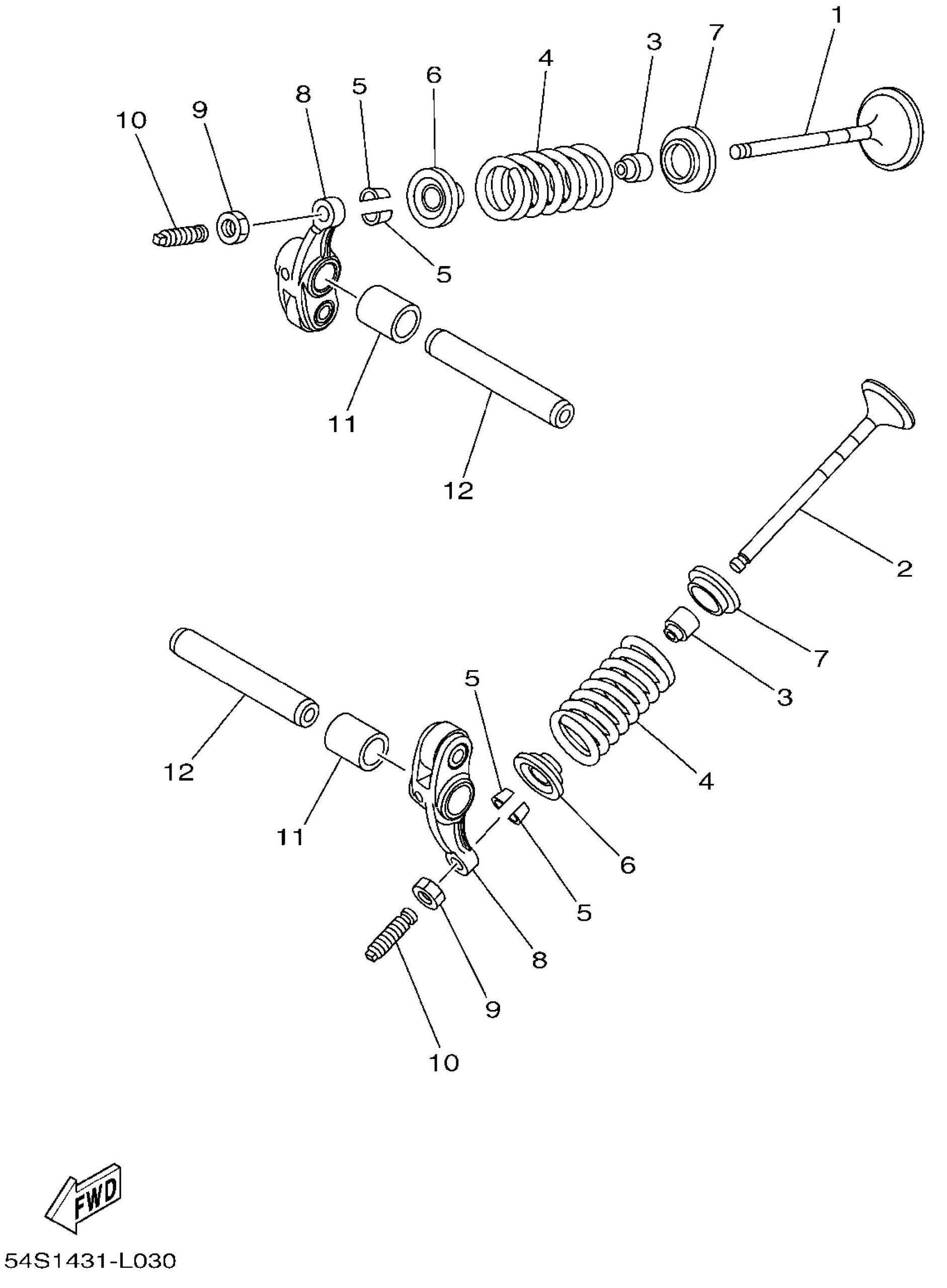 1
7
3
4
6
5
8
9
10
5
11
12
2
7
3
5
4
12
11
6
5
8
9
10
FWD
54S1431-L030