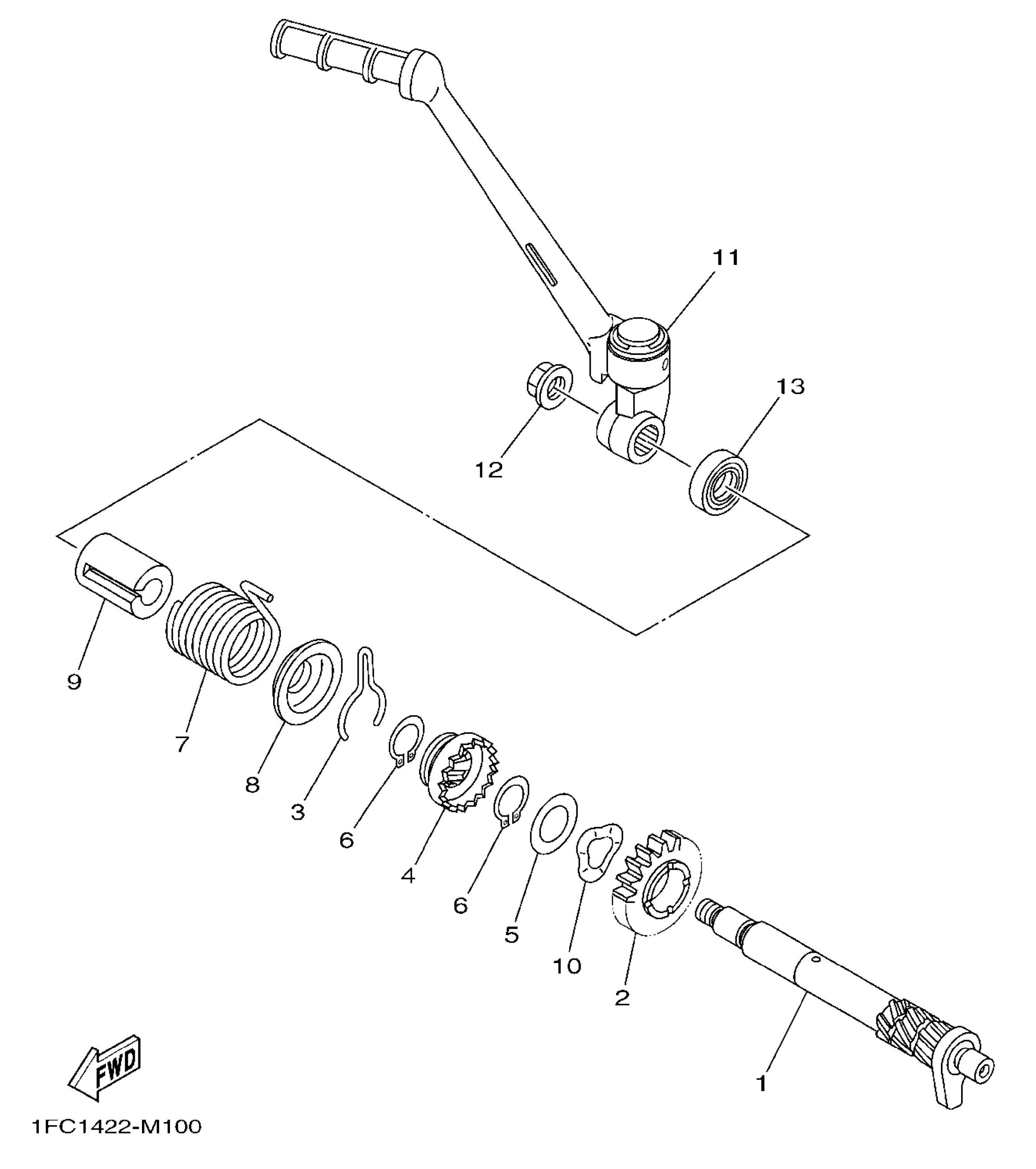 11
13
12
9
7
8
3
6
4
6
5
10
2
1
FWD
1FC1422-M100