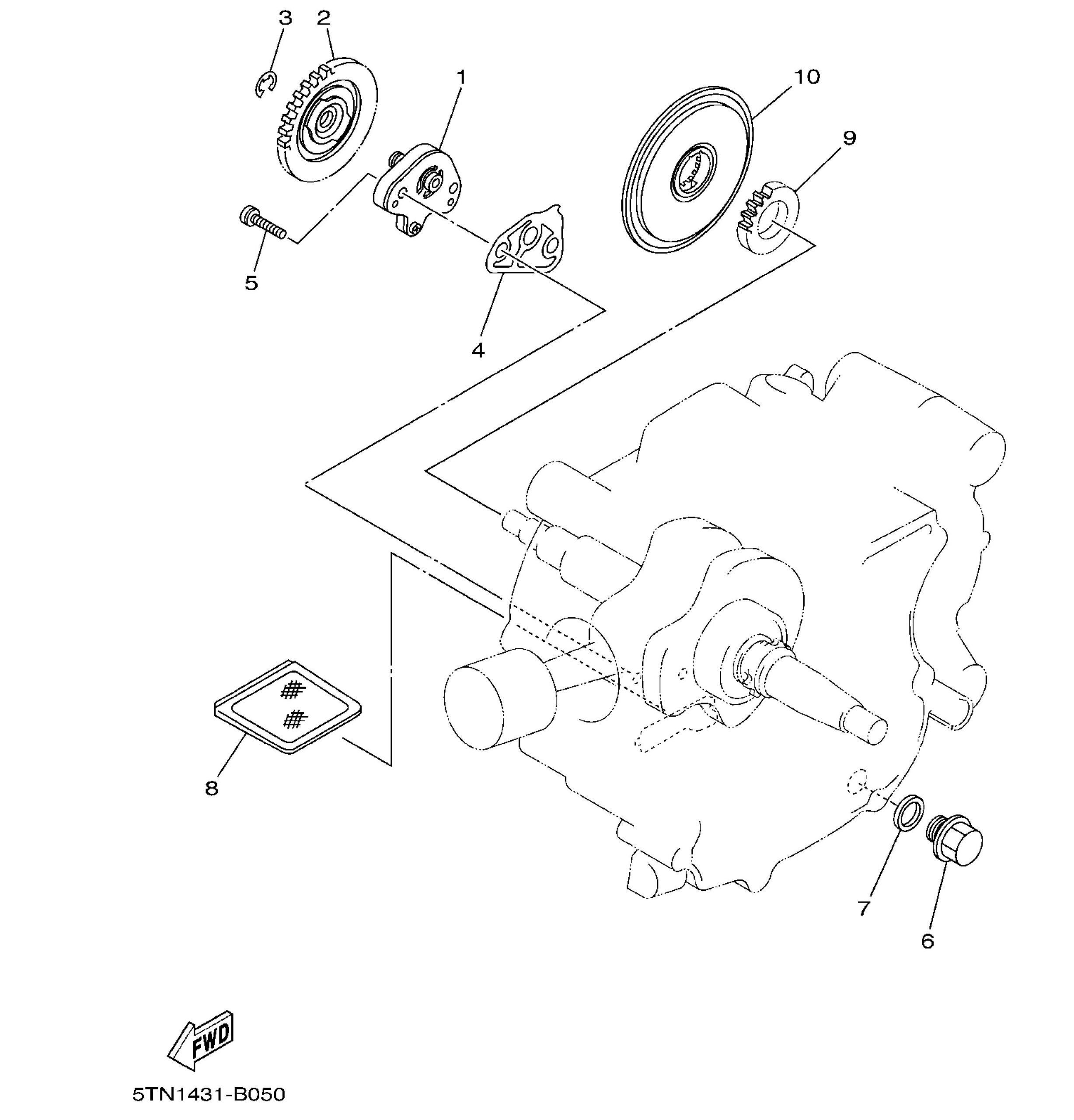 3
2
1
10
9
5
4
8
7
6
FWD
5TN1431-B050