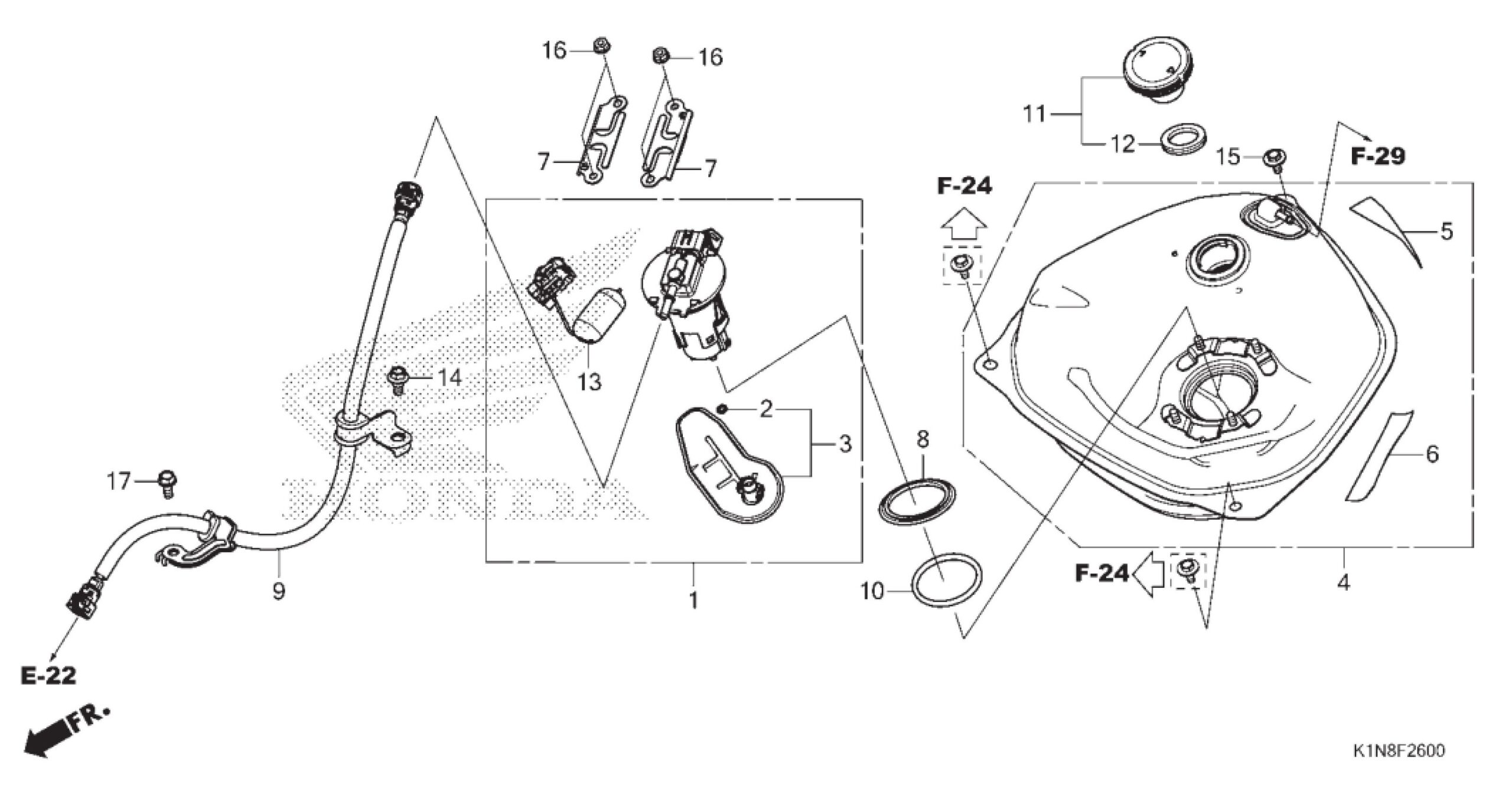 16
16
7
7
11
12
15
F-29
F-24
5
13
14
2
3
8
6
17
9
1
10
F-24
4
E-22
FR.
HONDA
K1N8F2600