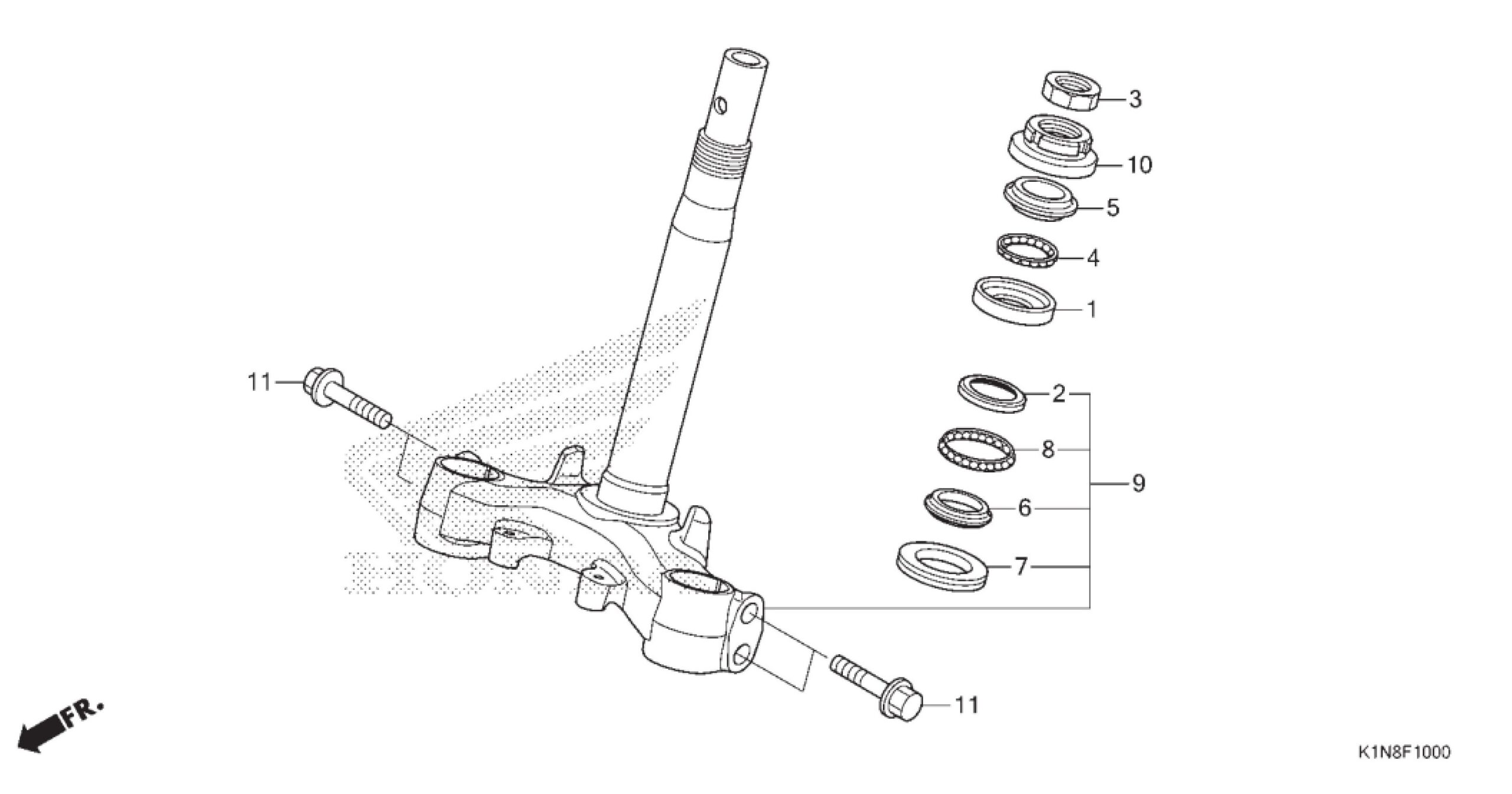 3
10
5
4
1
11
2
8
9
6
7
11
FR.
K1N8F1000