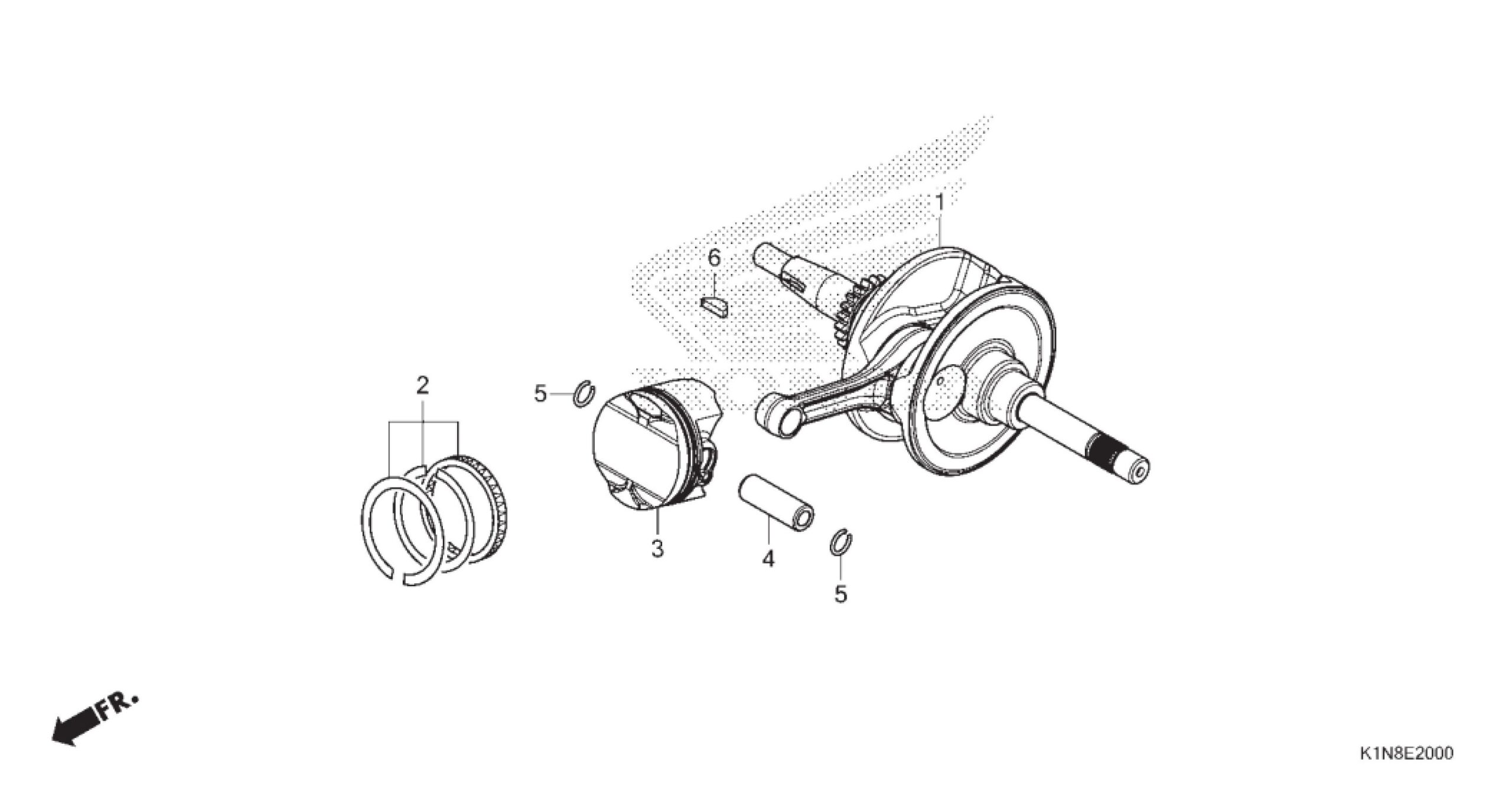 1

6

2

5

3

4

5

FR.

K1N8E2000