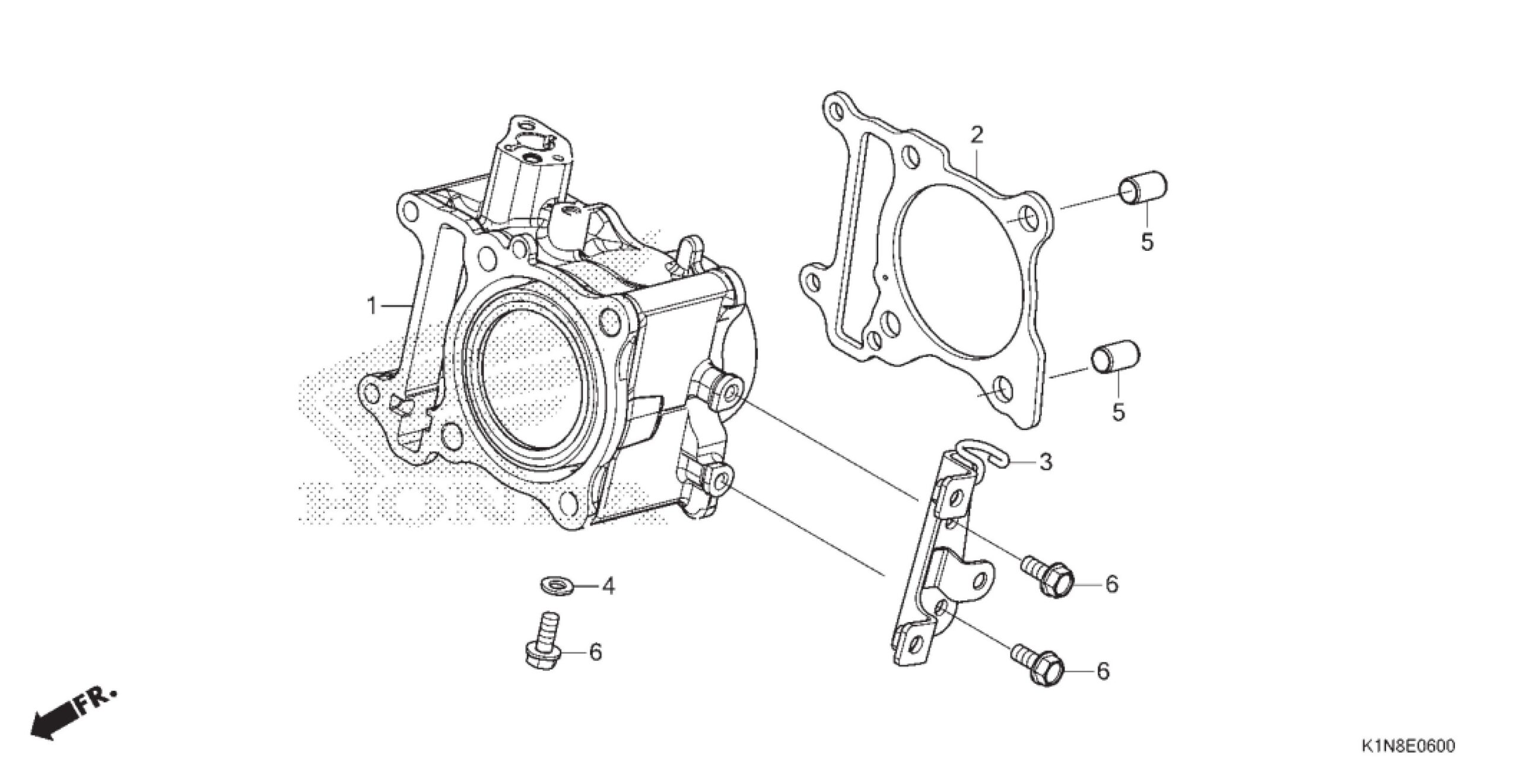 2

5

1

5

3

4

6

6

6

FR.

K1N8E0600