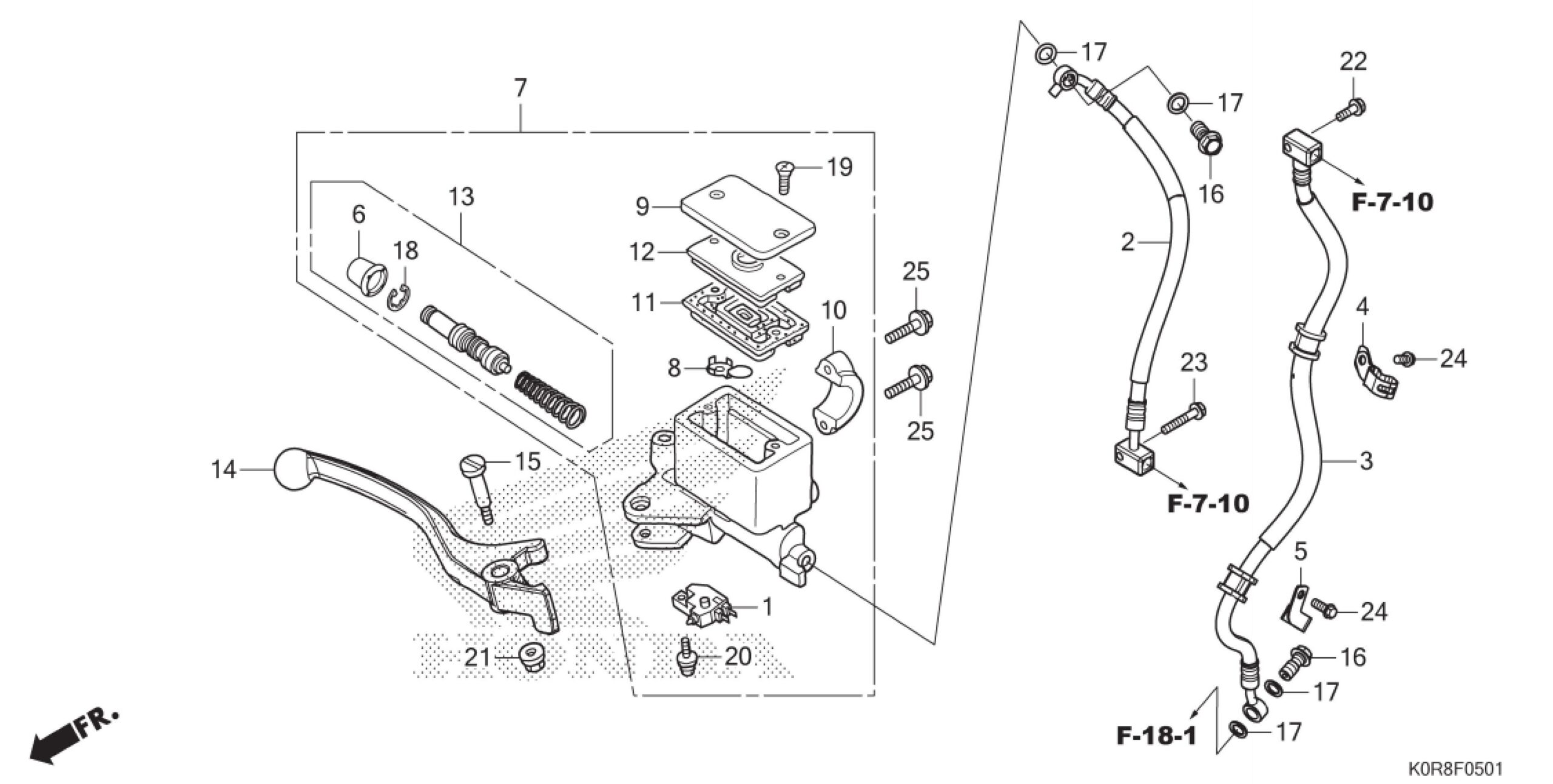 7
13
6
18
19
9
12
11
10
8
25
25
14
15
1
21
20
17
17
16
2
23
F-7-10
22
F-7-10
4
24
3
5
24
16
17
17
F-18-1
FR.
K0R8F0501