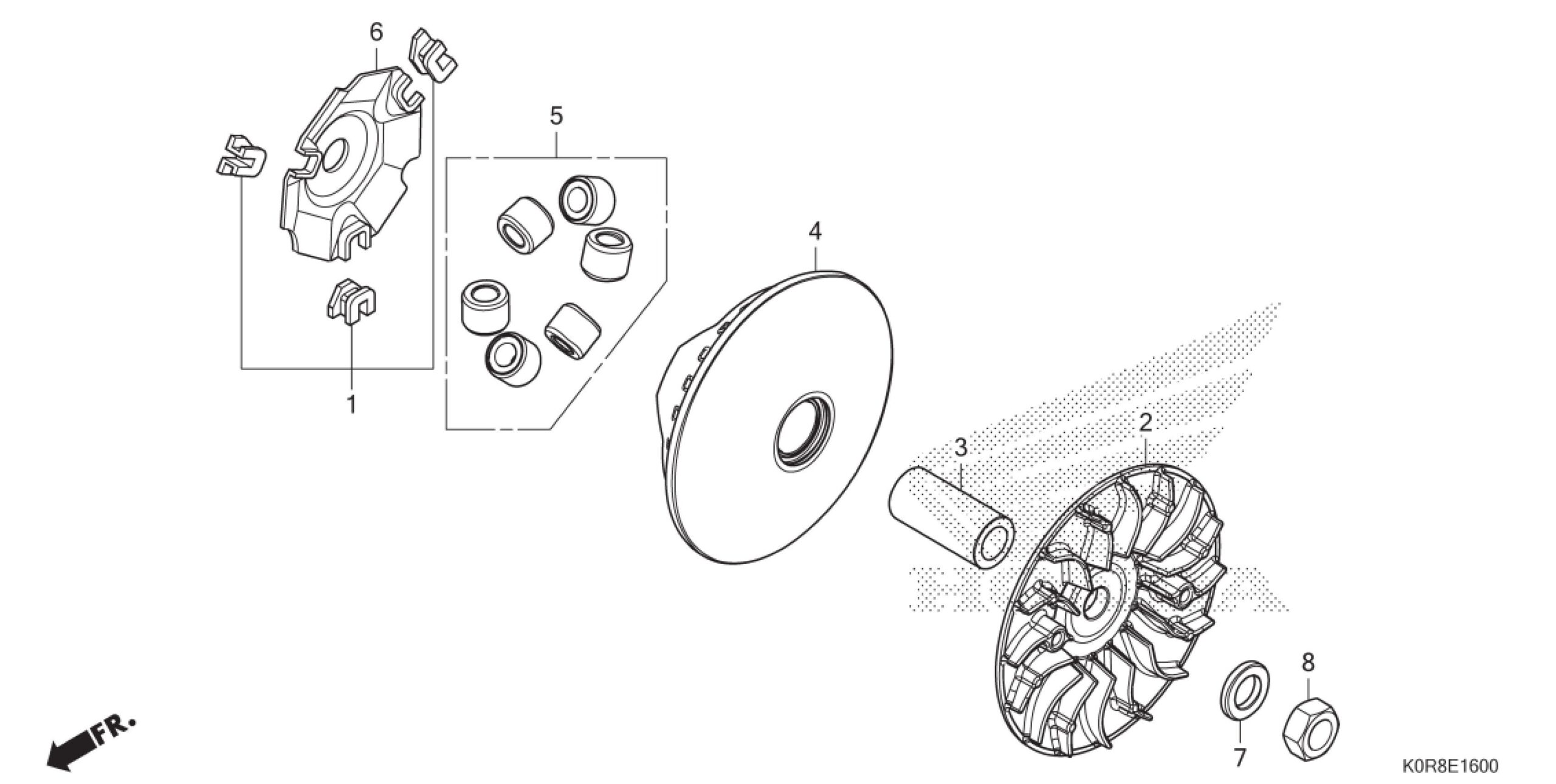 6
5
4
1
3
2
8
7
FR.
K0R8E1600