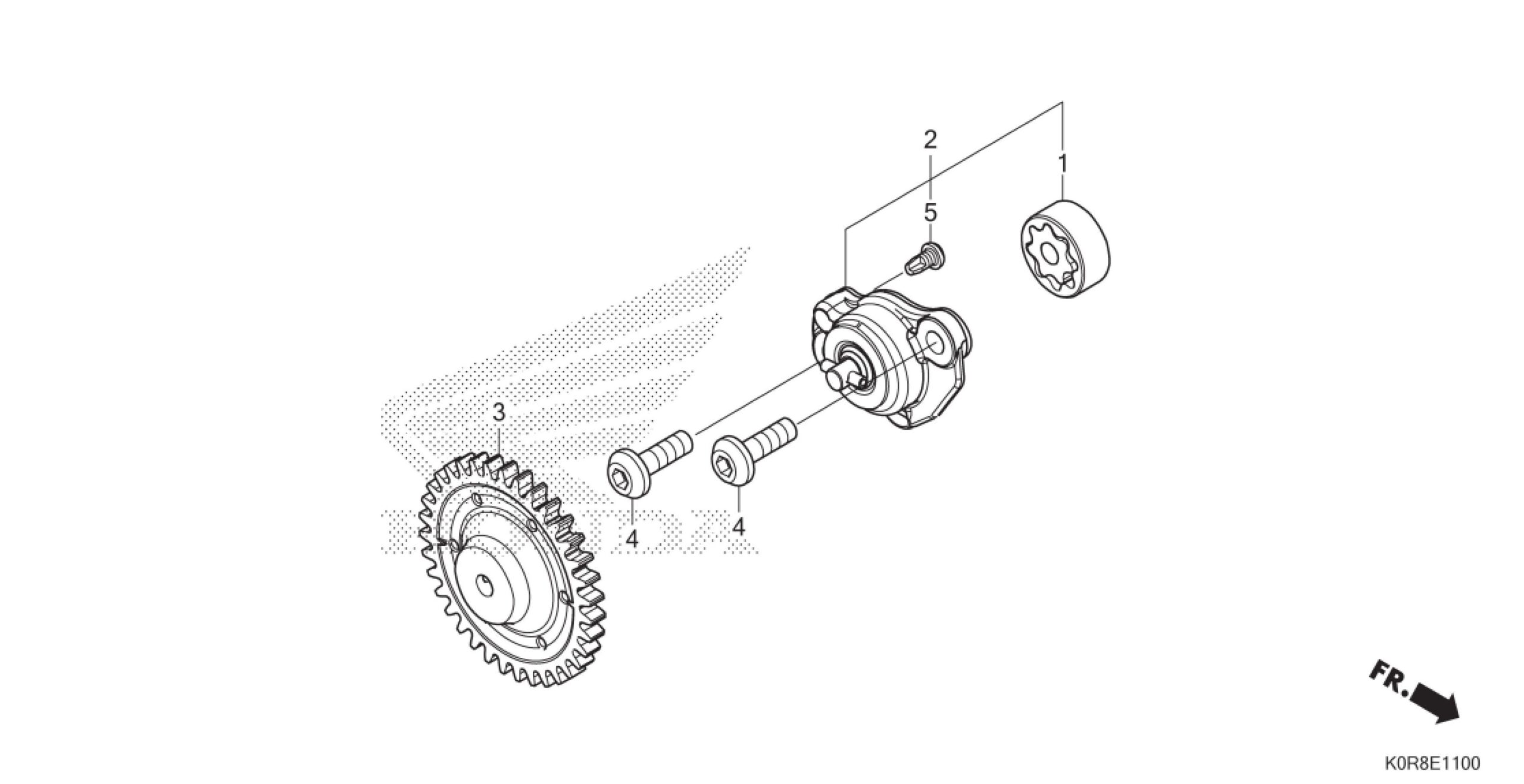 2
1
5
3
4
4
FR.
K0R8E1100