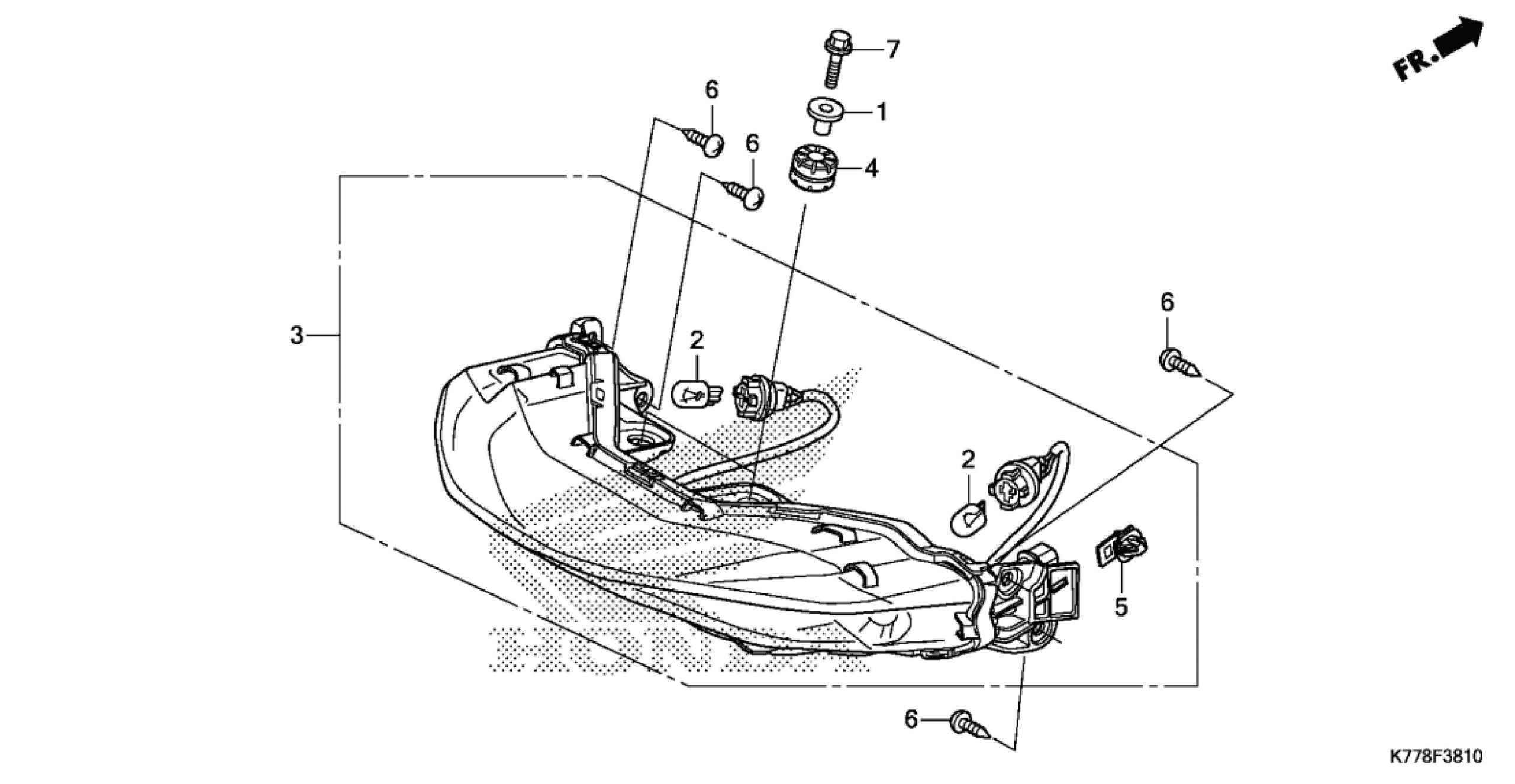 FR.

7

6

1

6

4

3

2

6

2

5

6

K778F3810