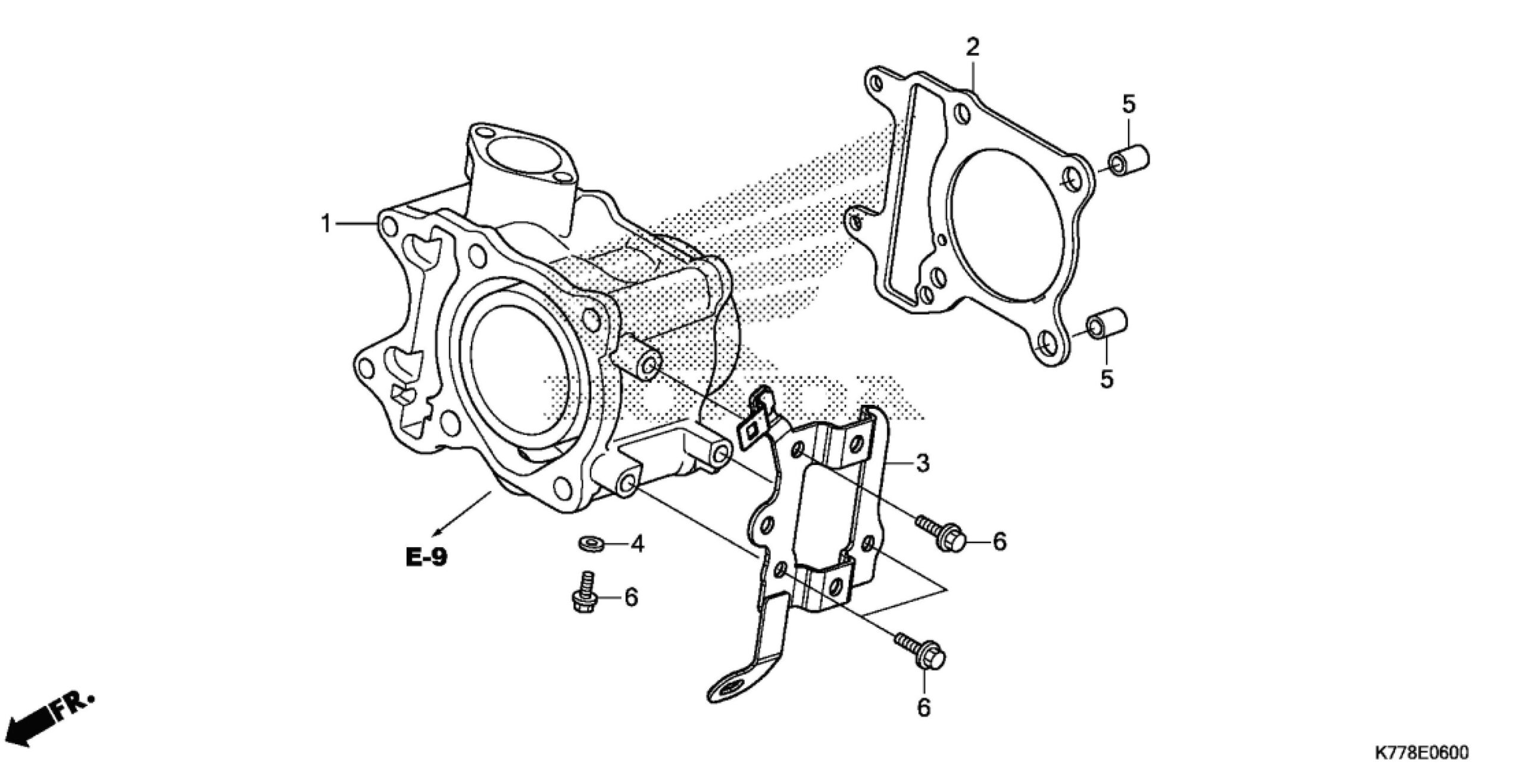 2

5

1

5

3

E-9

4

6

6

6

FR.

K778E0600