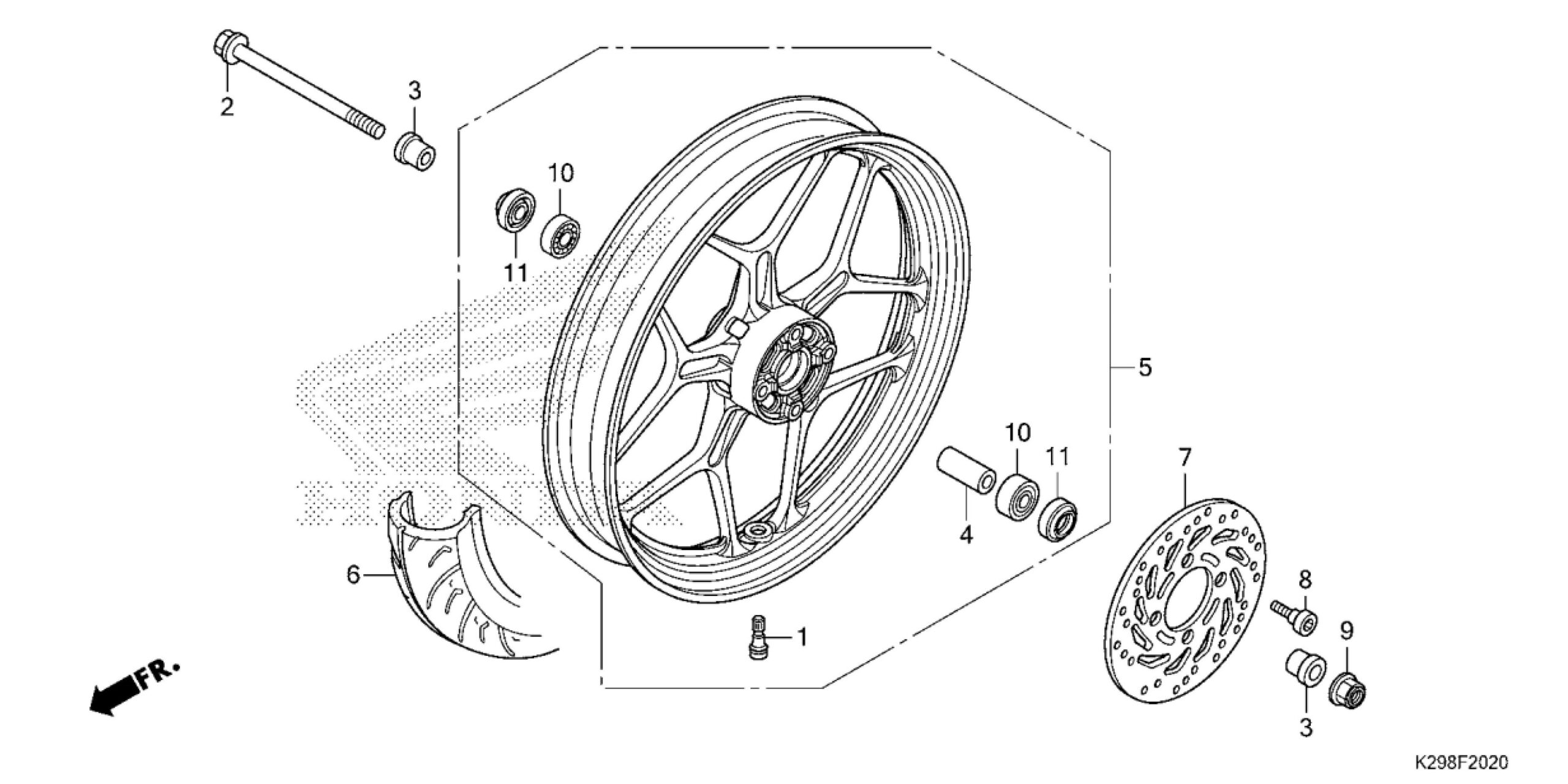 2
3
10
11
5
10
11
4
7
6
8
9
1
3
FR.
K298F2020