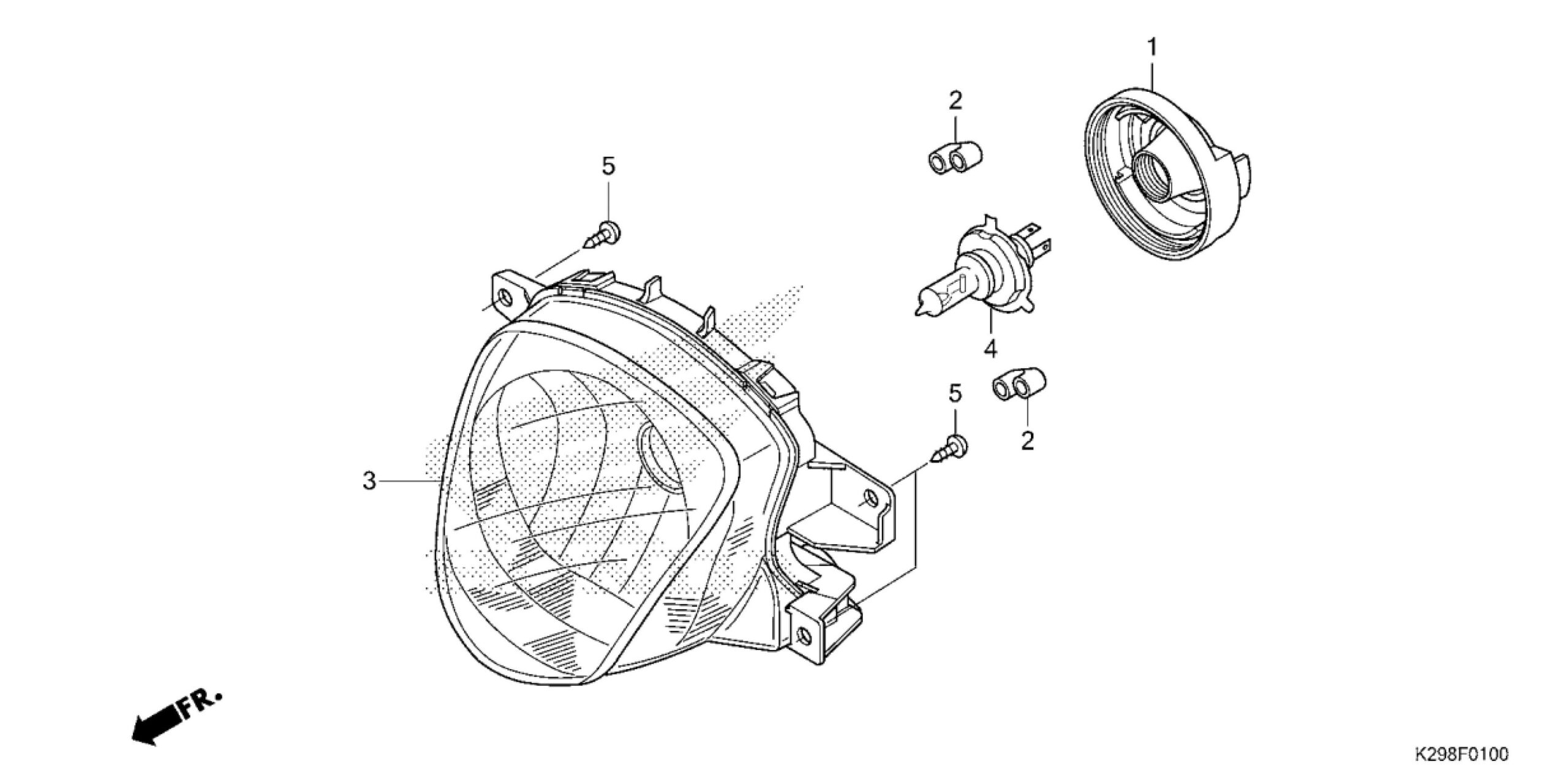 1

2

5

4

5

2

3

FR.

K298F0100