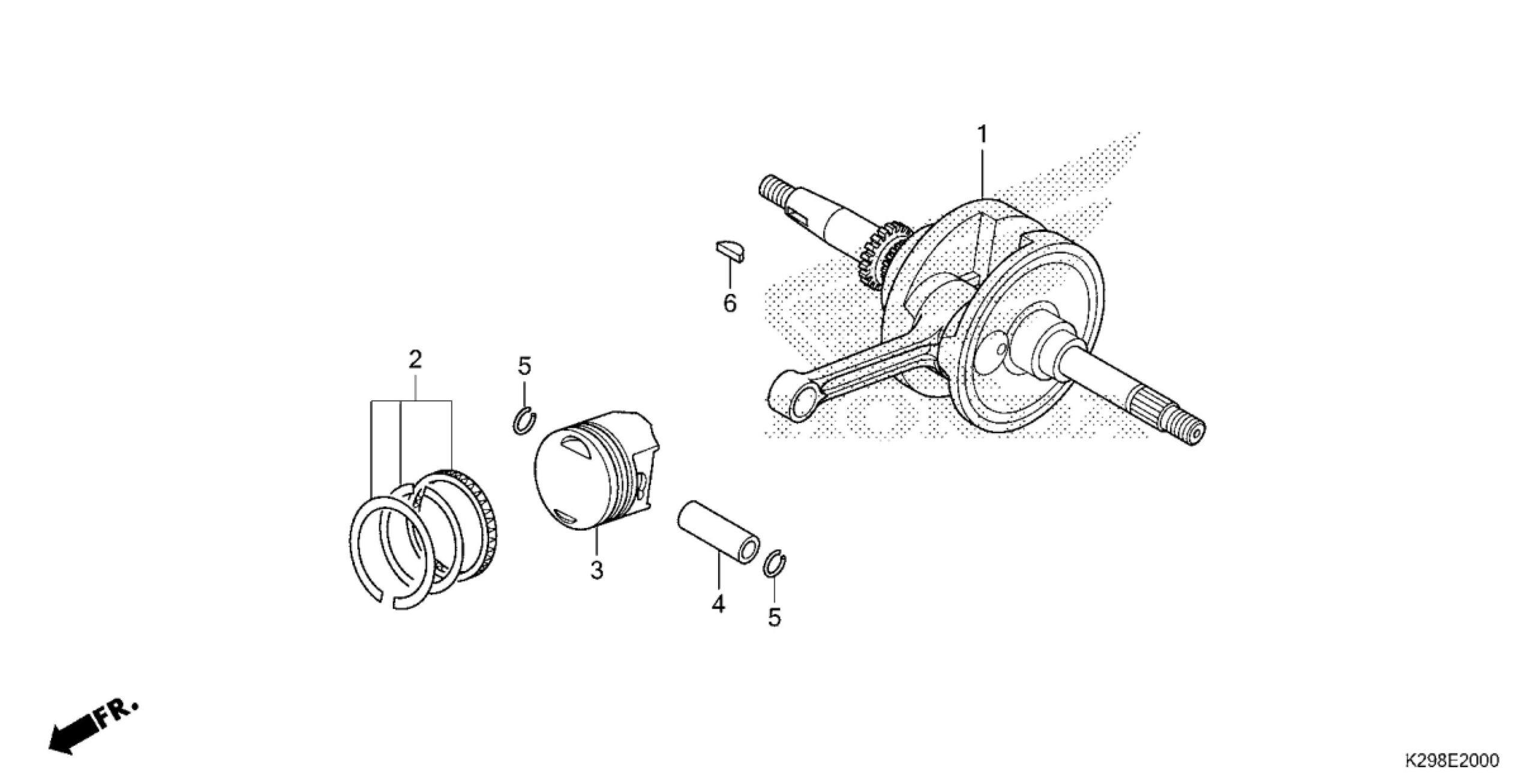 1

6

2

5

3

4

5

FR.

K298E2000