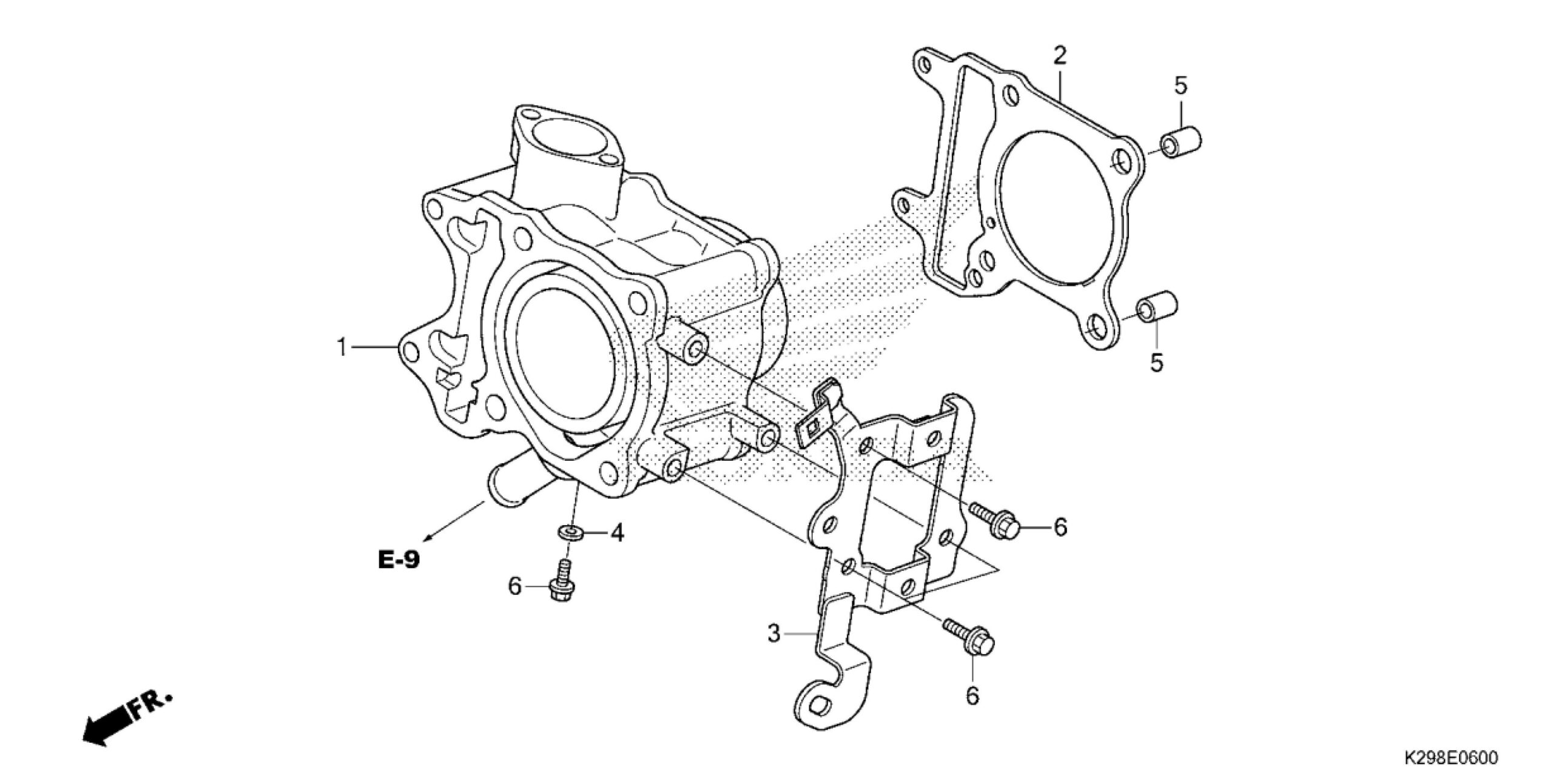 2
5
1
5
6
4
E-9
6
3
6
FR.
K298E0600