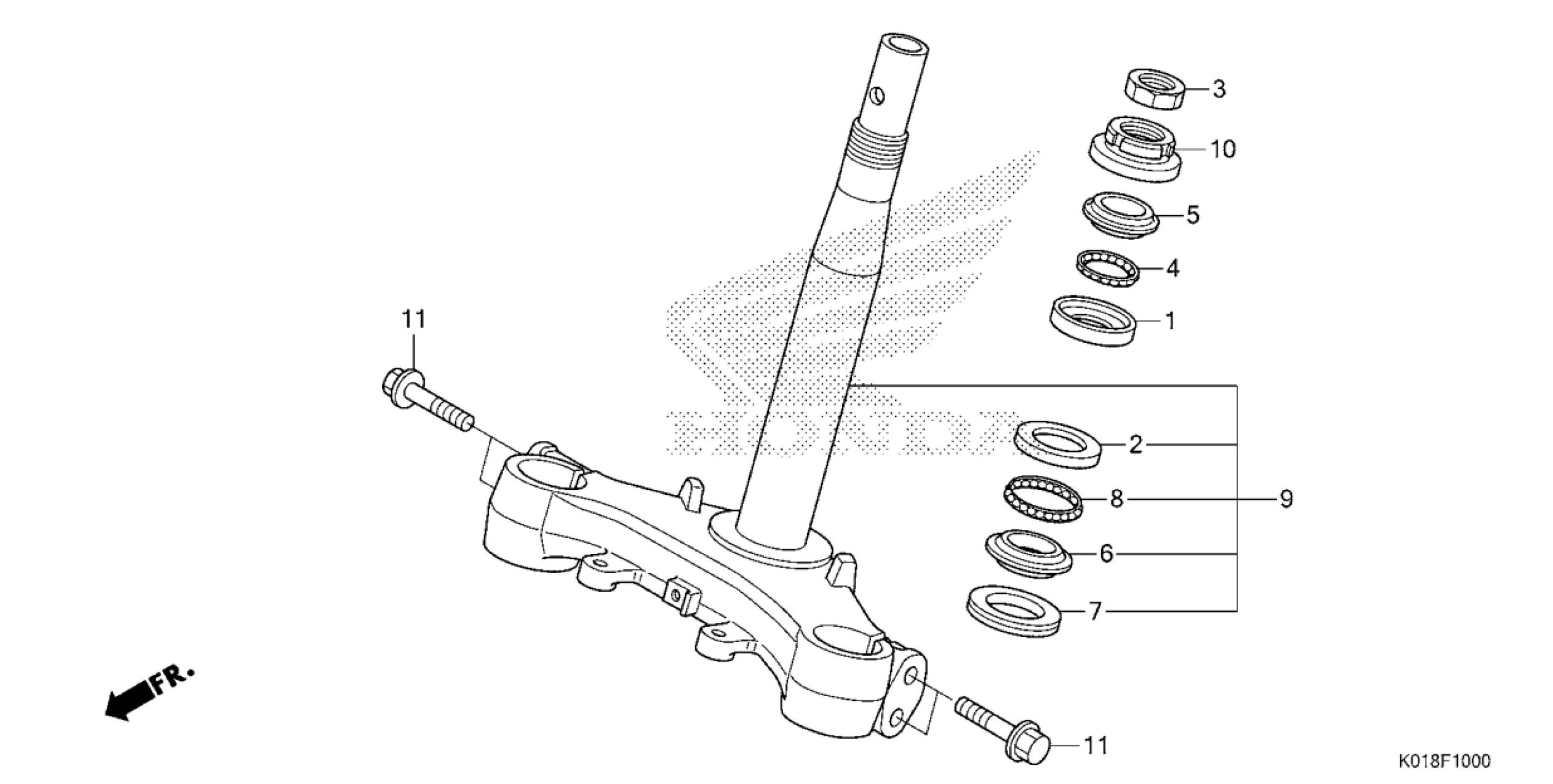 3
10
5
4
1
11
HONDA
2
8
9
6
7
FR.
11
K018F1000