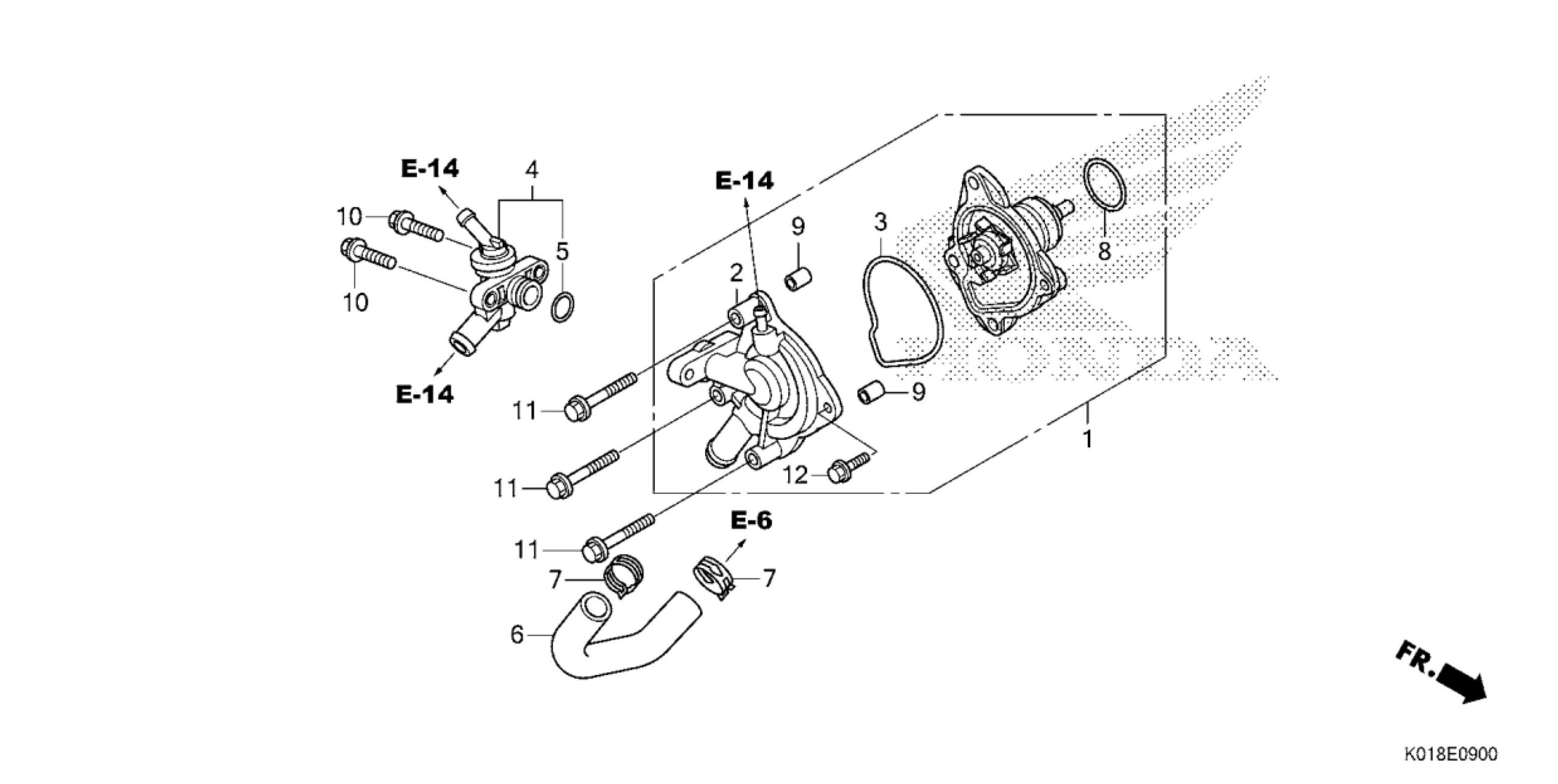 E-14
4
10
5
10
E-14
E-14
9
3
8
2
9
11
1
11
12
E-6
11
7
7
6
FR.
K018E0900