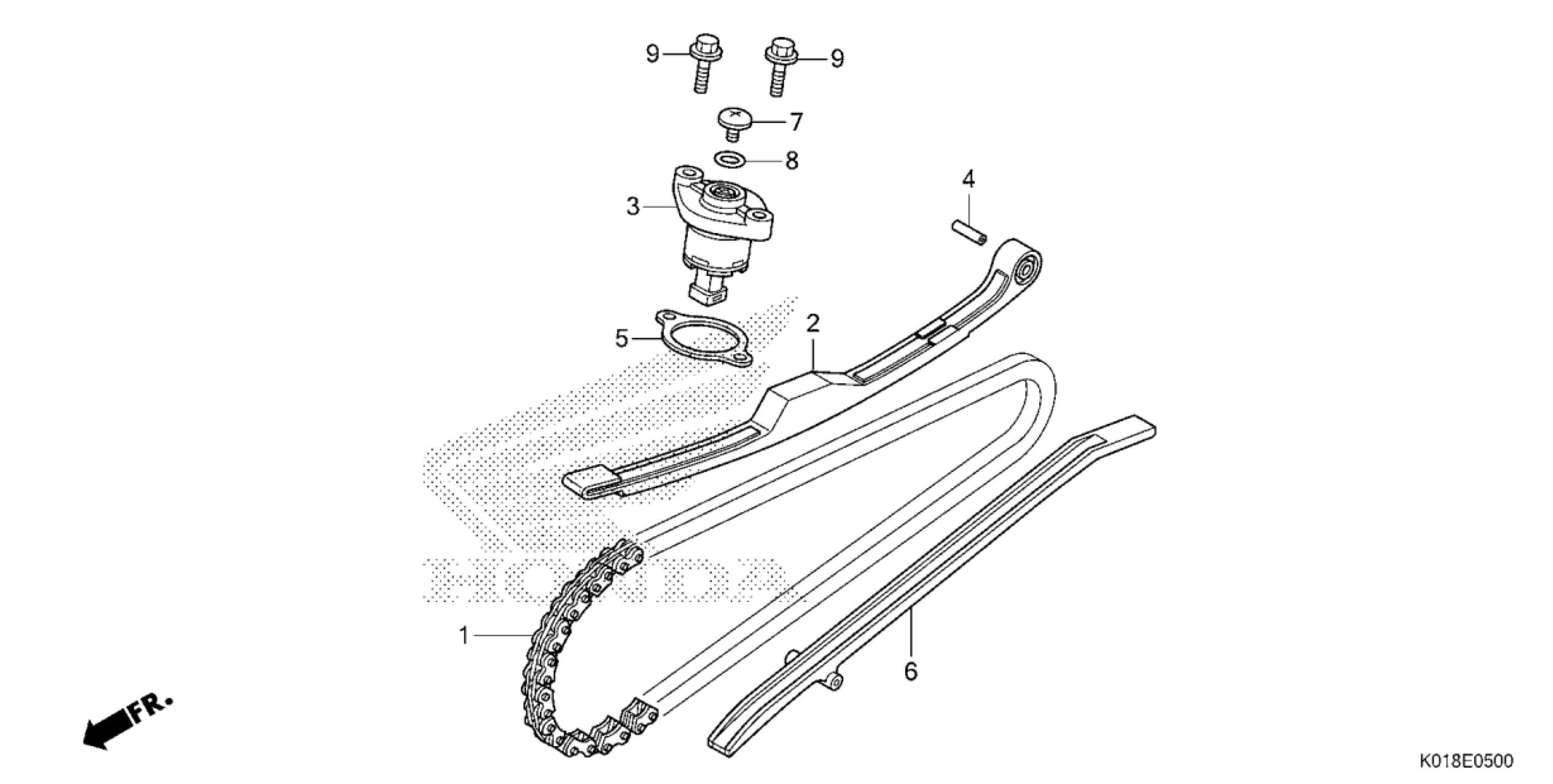 9
9
7
8
4
3
2
5
HONDA
1
6
FR.
K018E0500