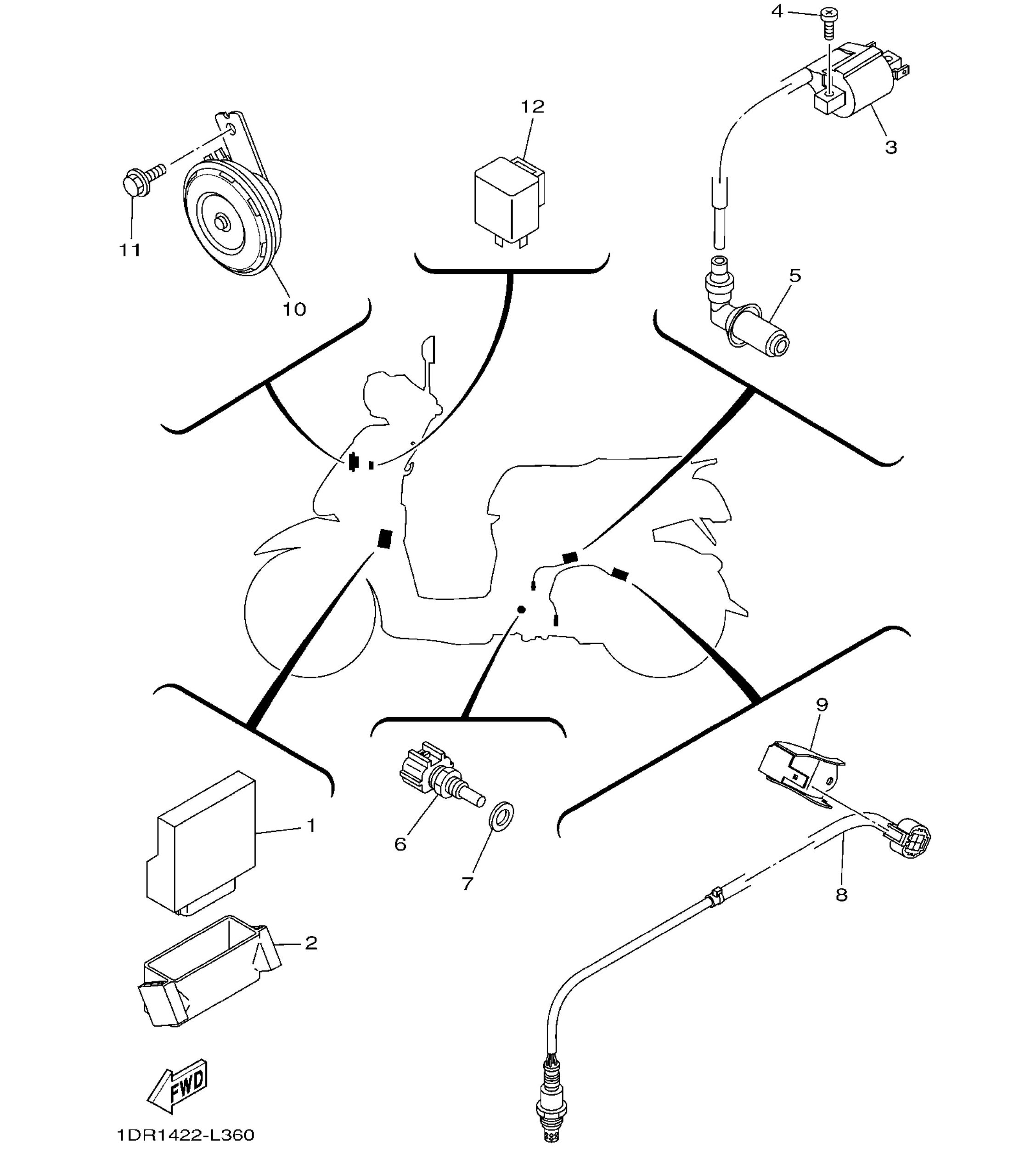 4
12
3
11
10
5
9
1
6
7
8
2
FWD
1DR1422-L360