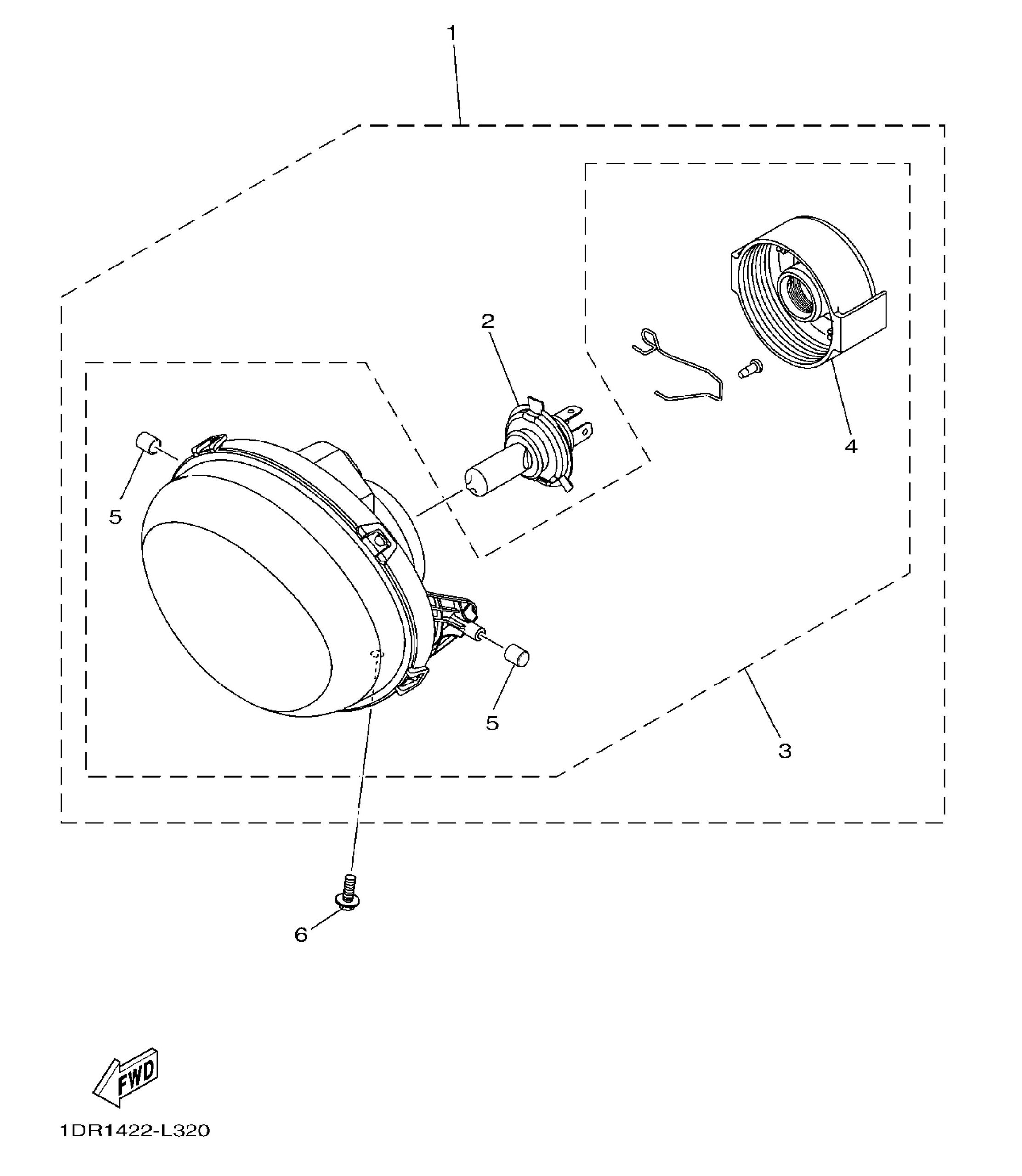 1
2
4
5
5
3
6
FWD
1DR1422-L320