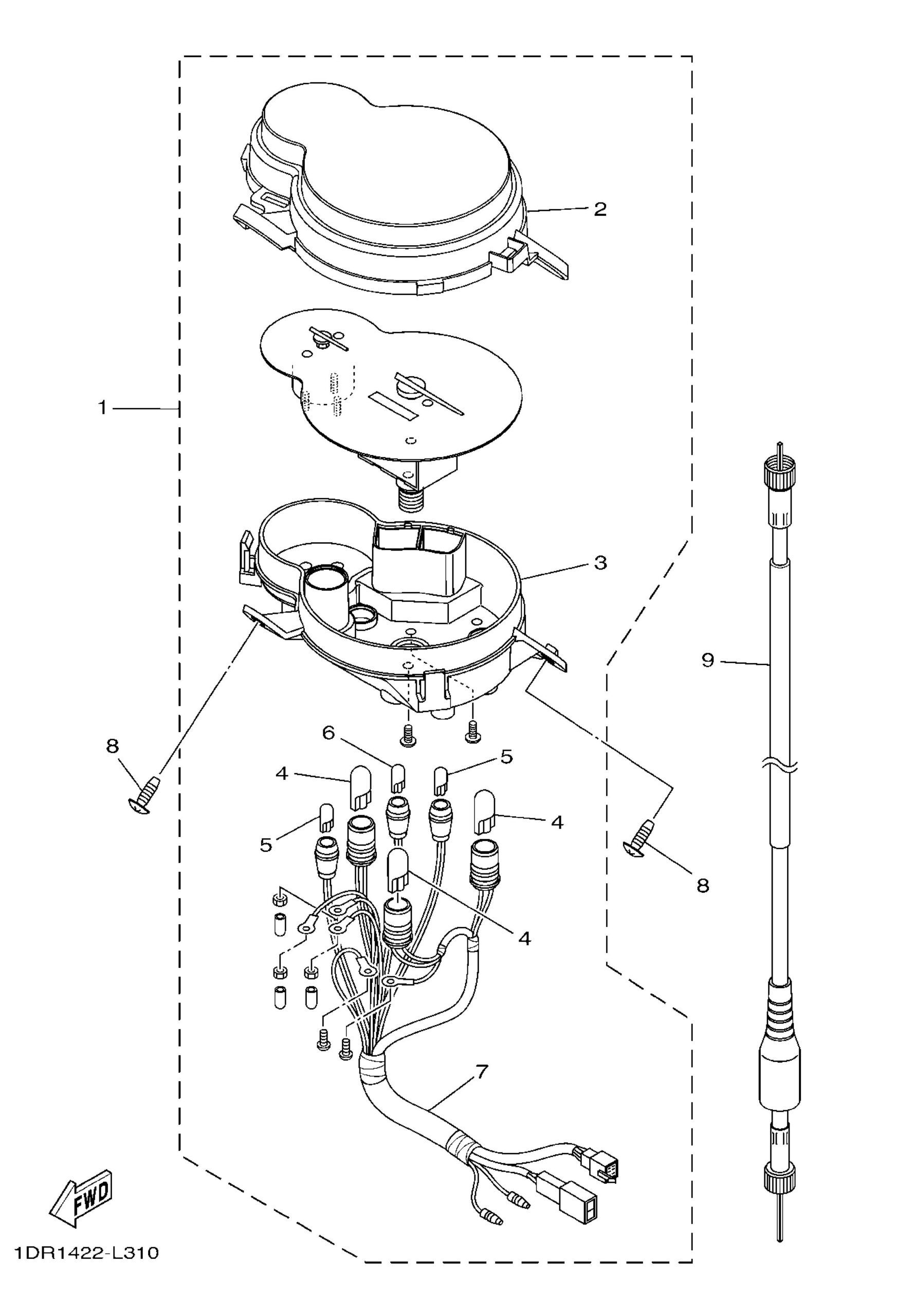 2

1

3

9

8

6

5

4

4

5

8

4

7

FWD

1DR1422-L310