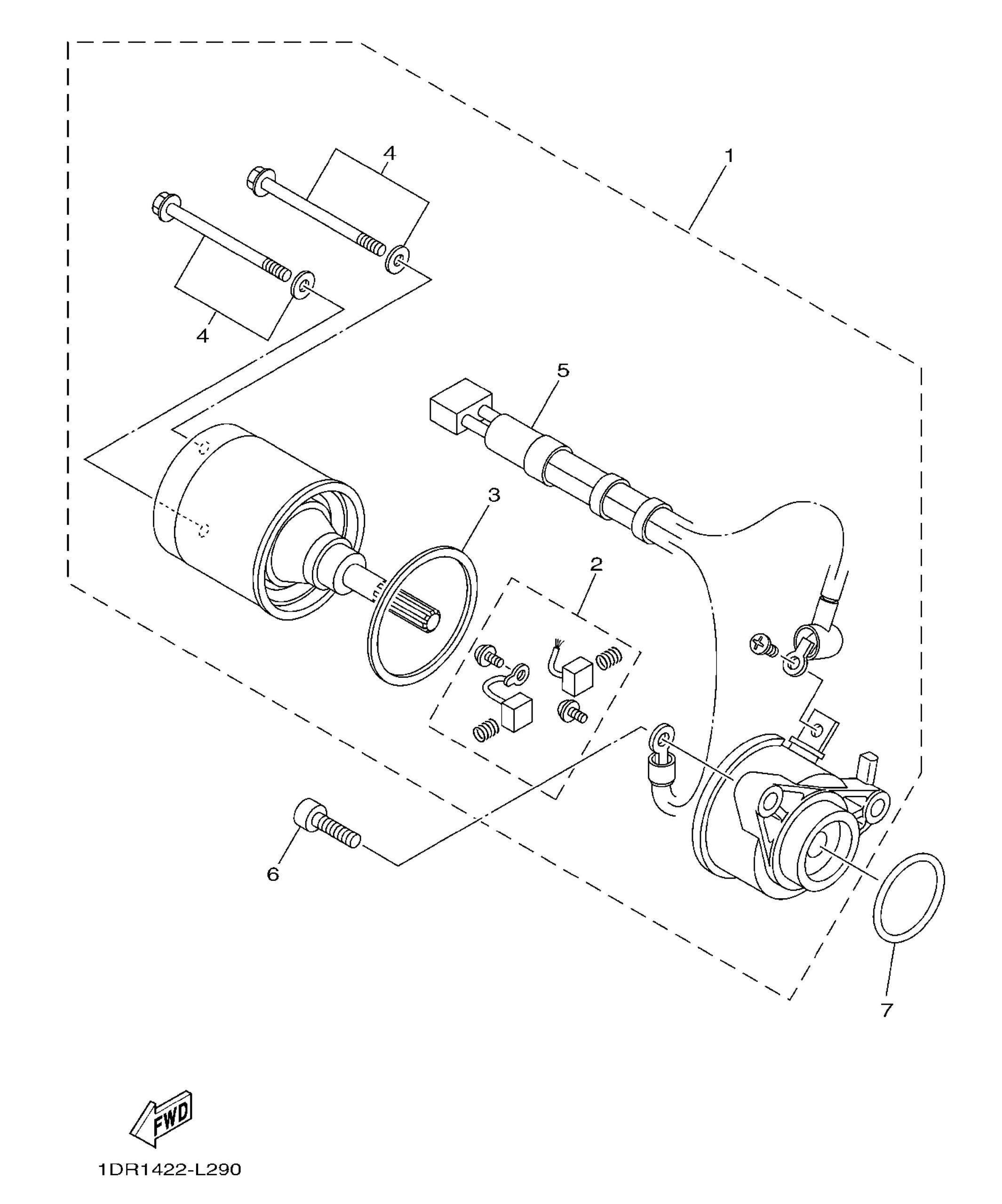 4
1
4
5
3
2
6
7
FWD
1DR1422-L290