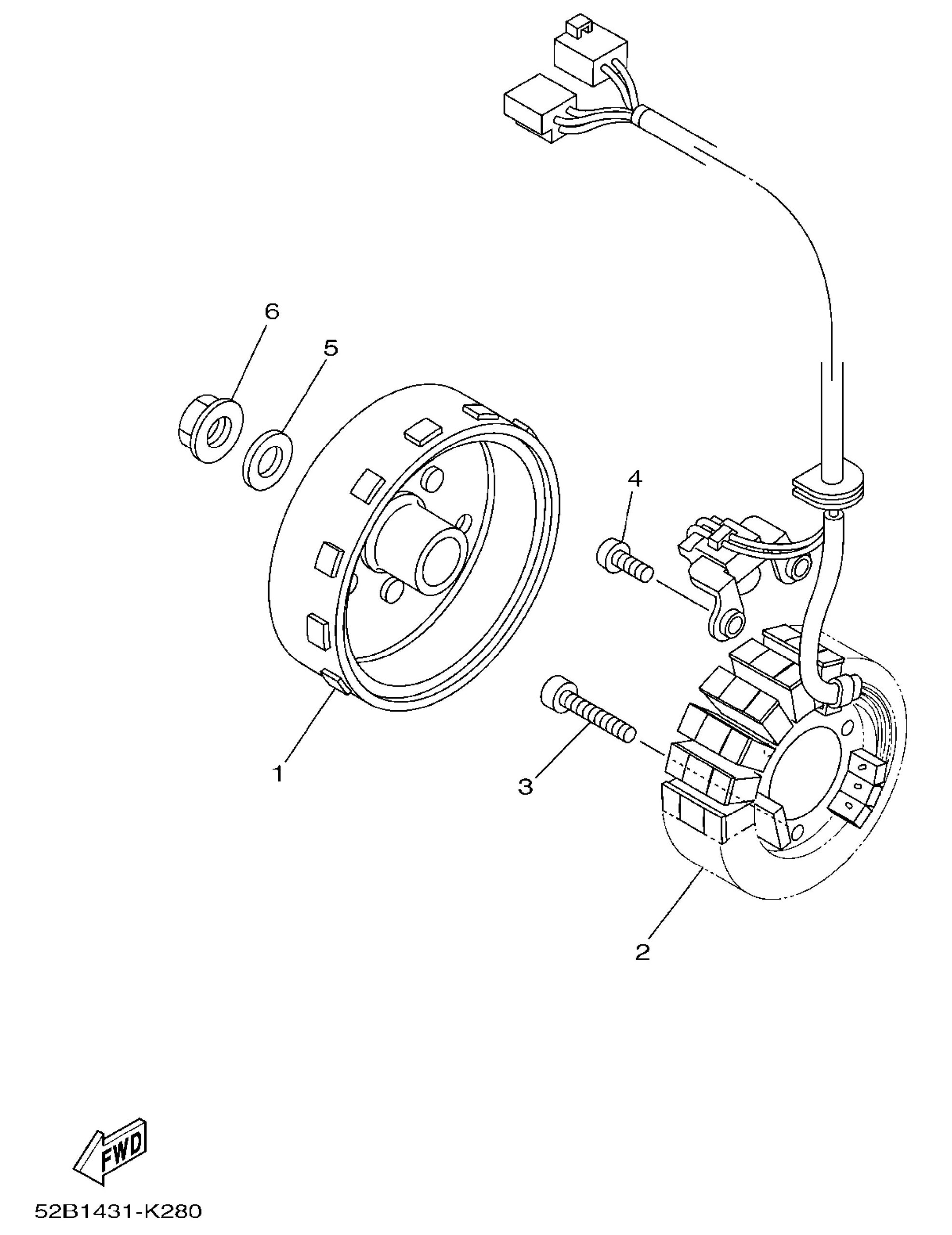 6
5
4
1
3
2
FWD
52B1431-K280