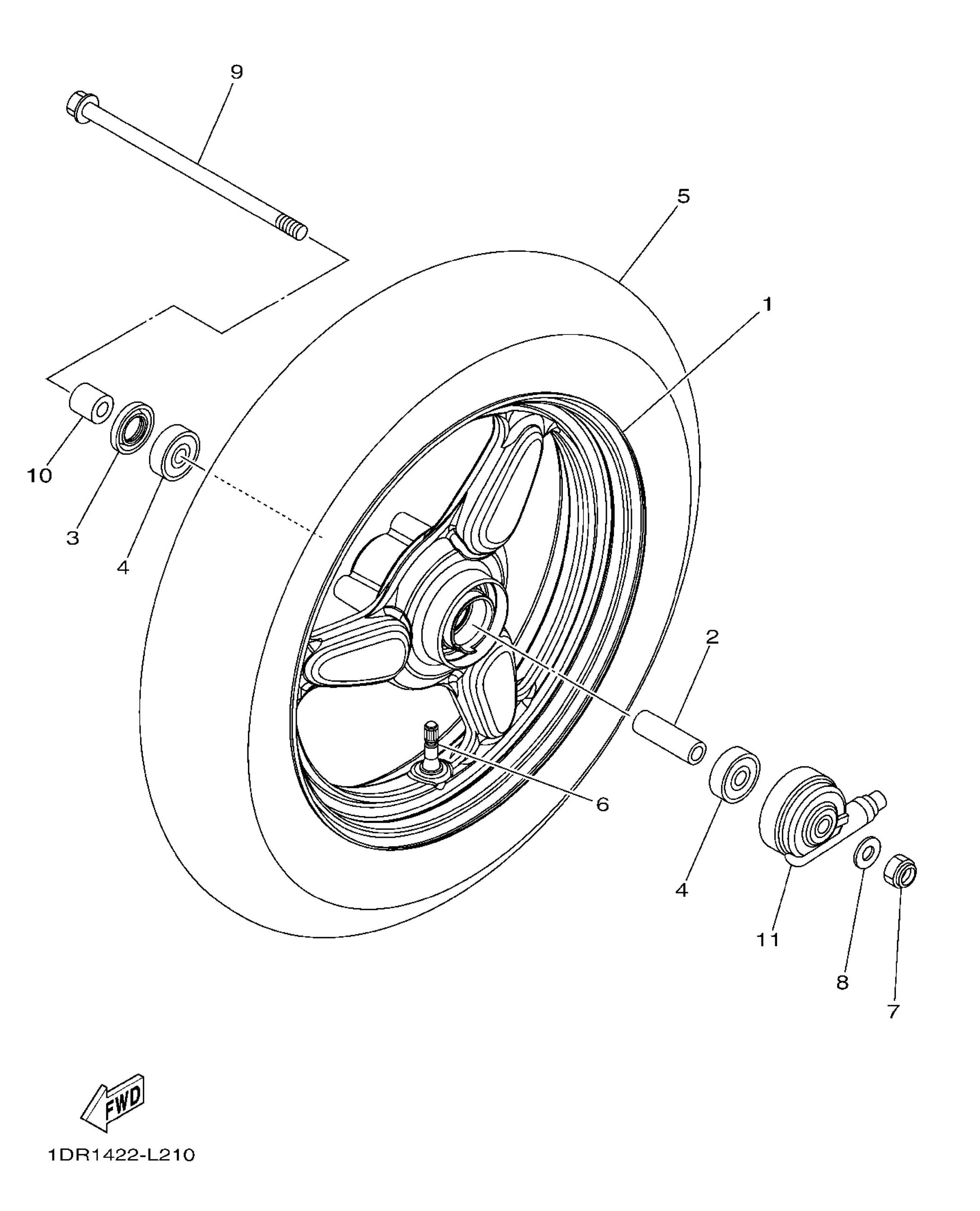 9

5

1

10

3

4

2

6

4

11

8

7

FWD

1DR1422-L210