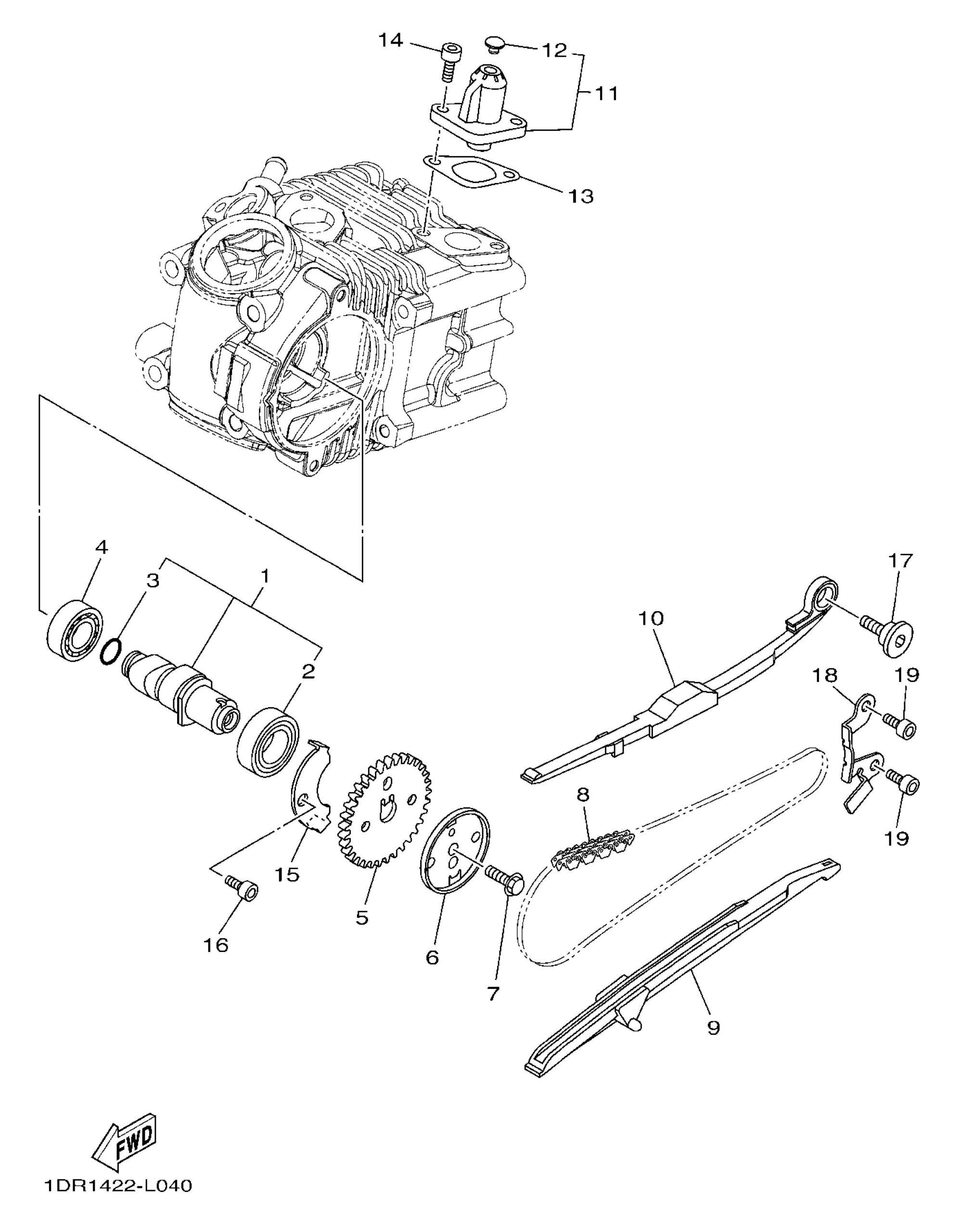 14
12
11
13
4
3
1
2
17
10
18
19
19
8
15
5
6
7
16
9
FWD
1DR1422-L040