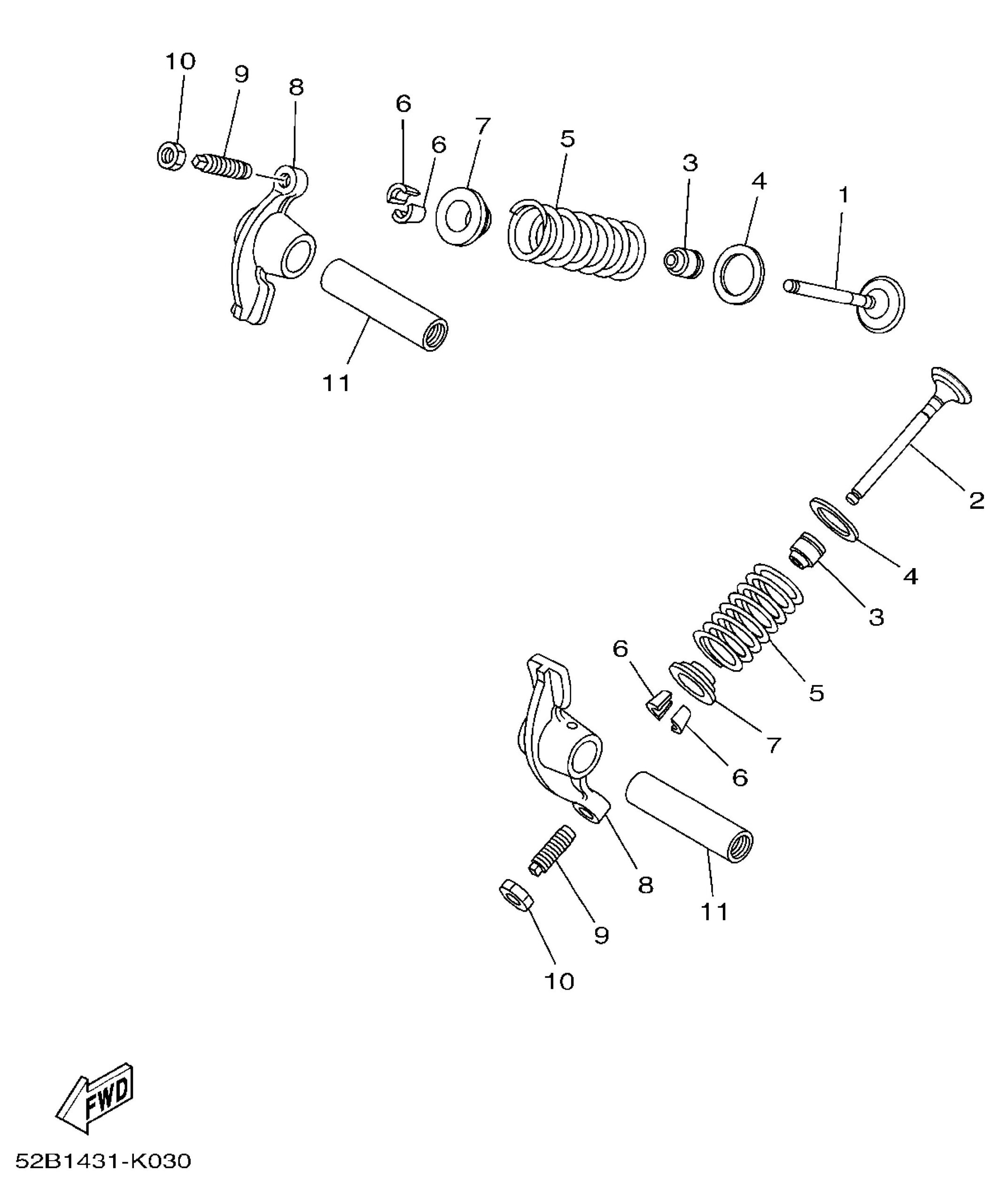 10
9
8
6
6
7
5
3
4
1
11
2
4
3
5
6
7
6
8
11
9
10
FWD
52B1431-K030