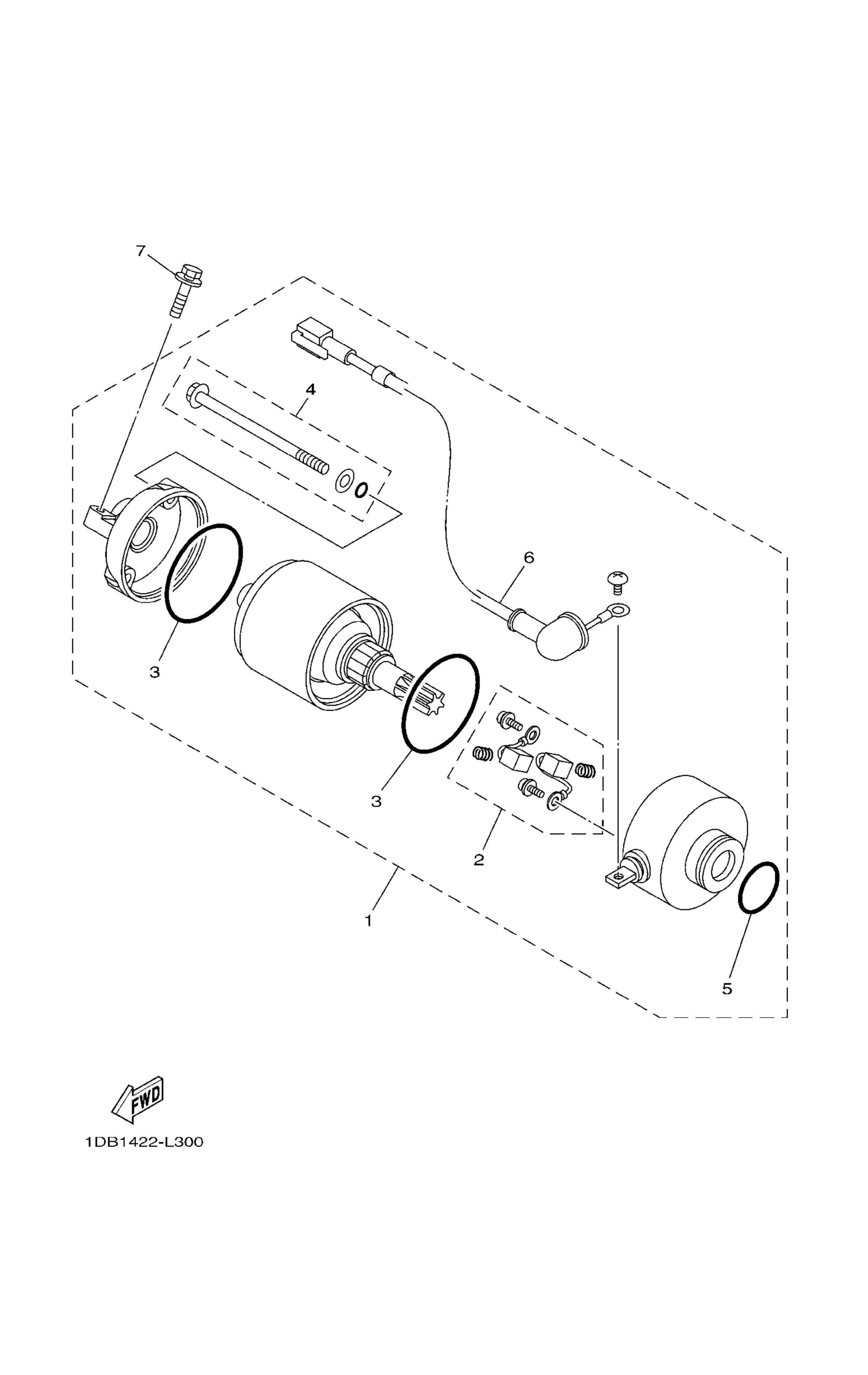 7

4

6

3

3

2

1

5

FWD

1DB1422-L300