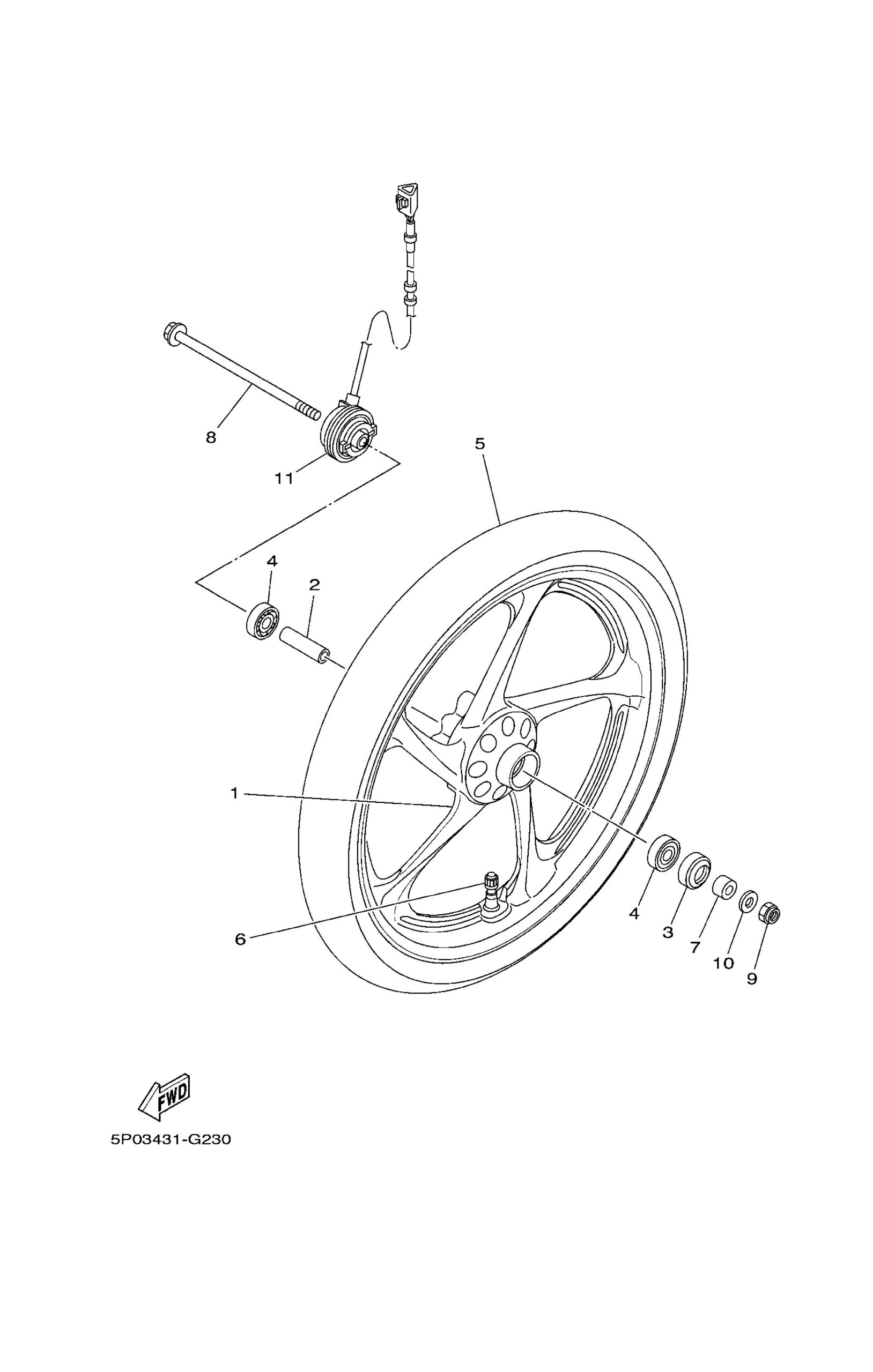 8
11
5
4
2
1
6
4
3
7
10
9
FWD
5P03431-G230