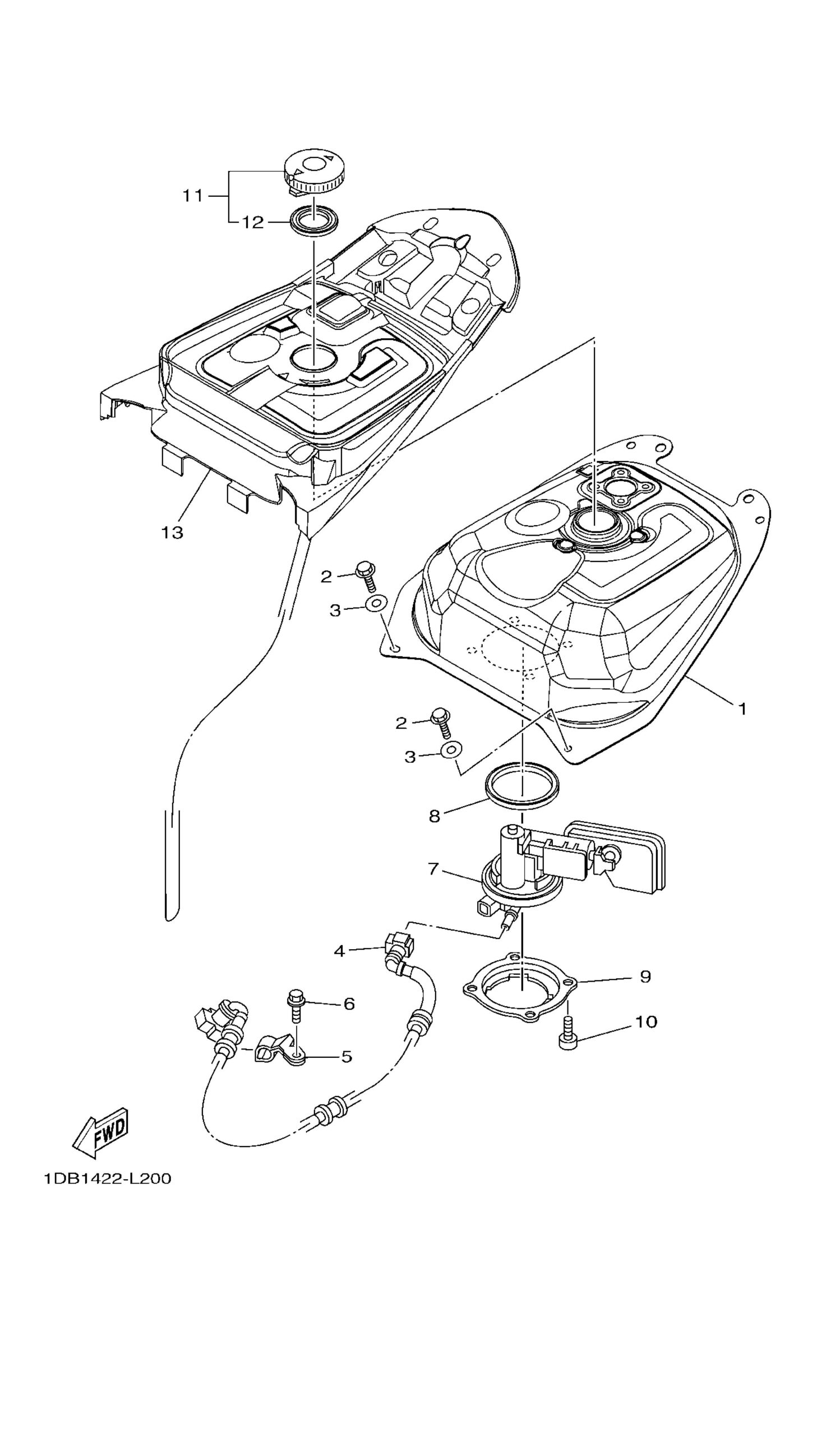 11
12
13
2
3
1
2
3
8
7
4
9
6
10
5
FWD
1DB1422-L200