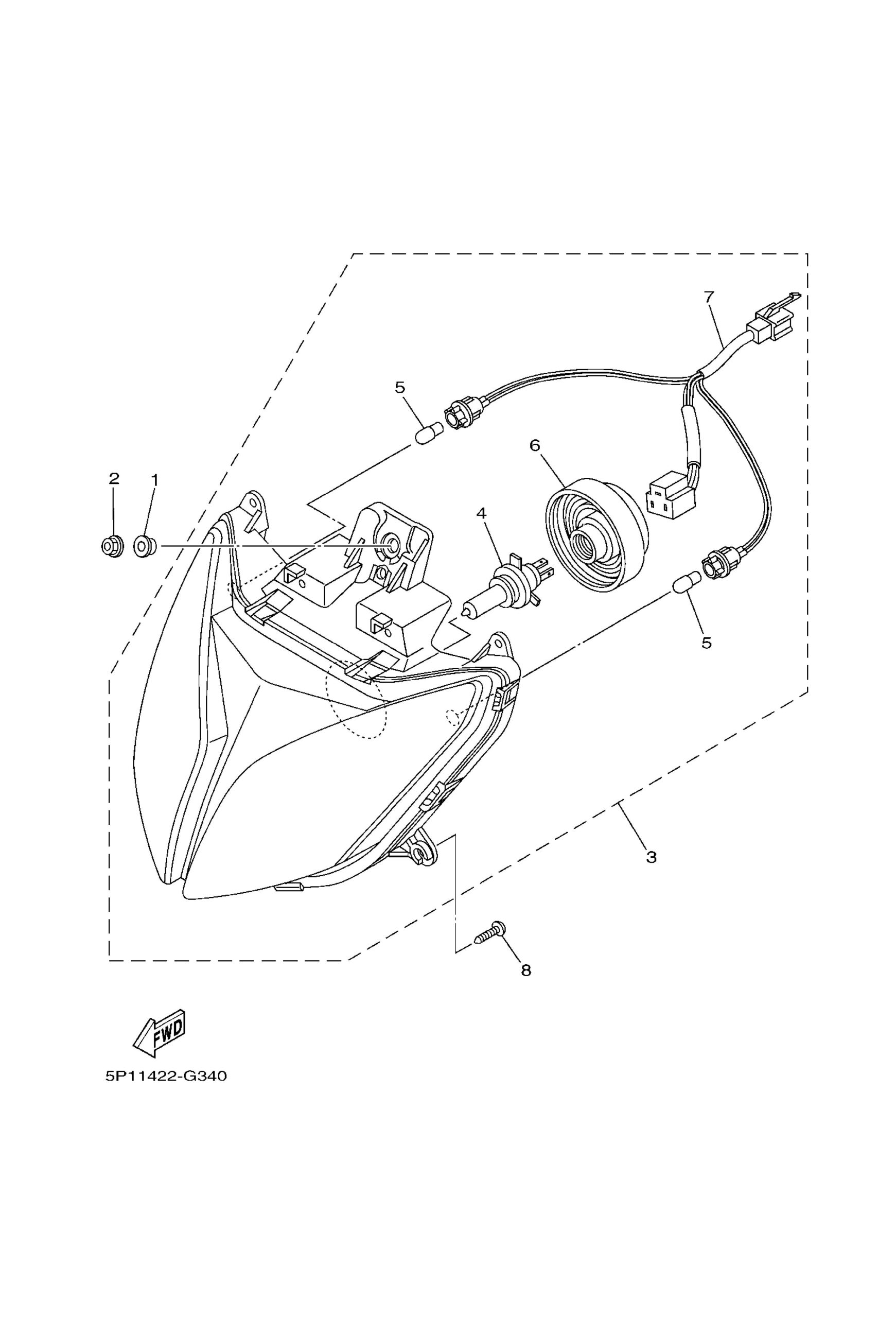 7
5
6
2
1
4
5
3
8
FWD
5P11422-G340