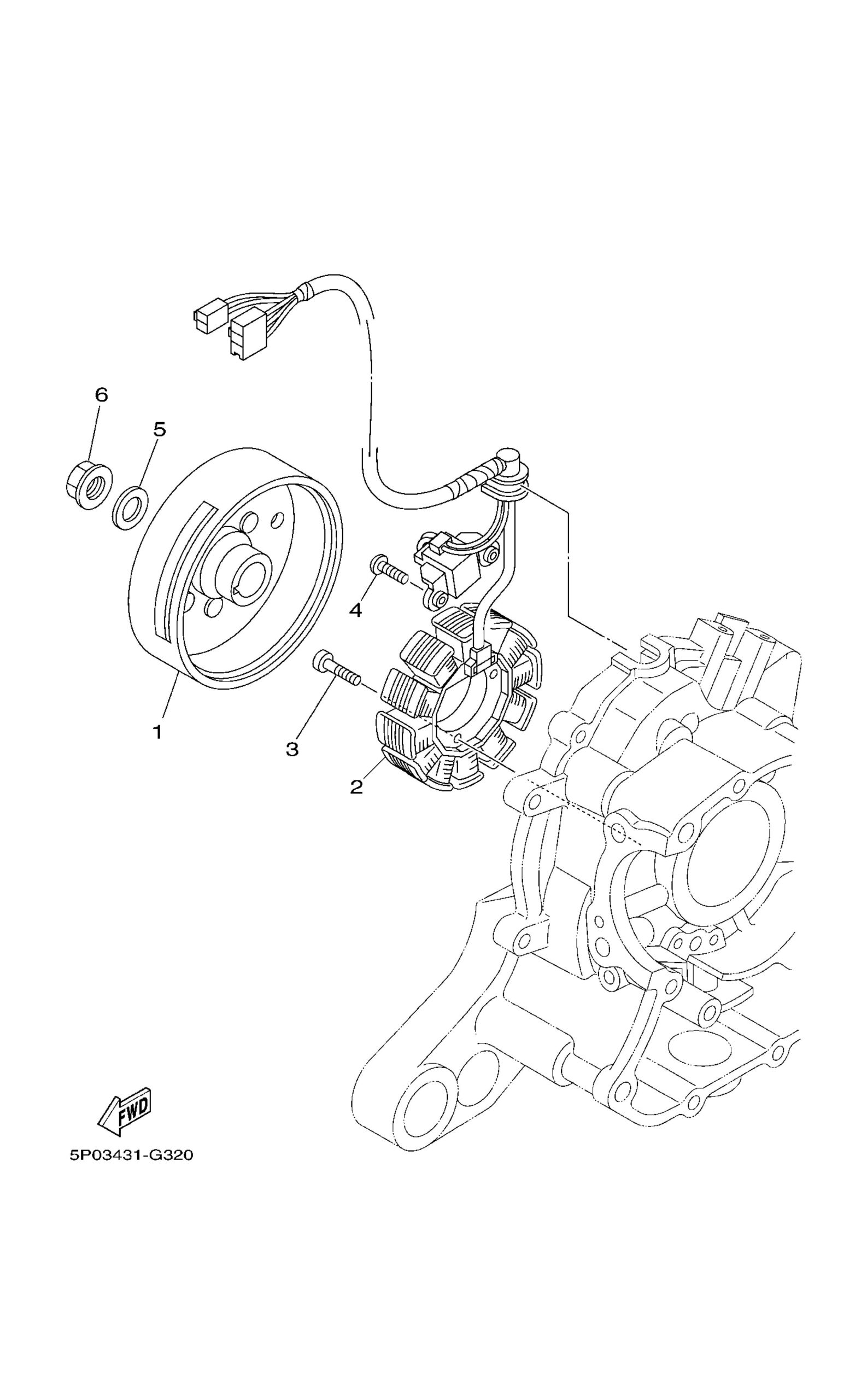 6
5
4
1
3
2
FWD
5P03431-G320