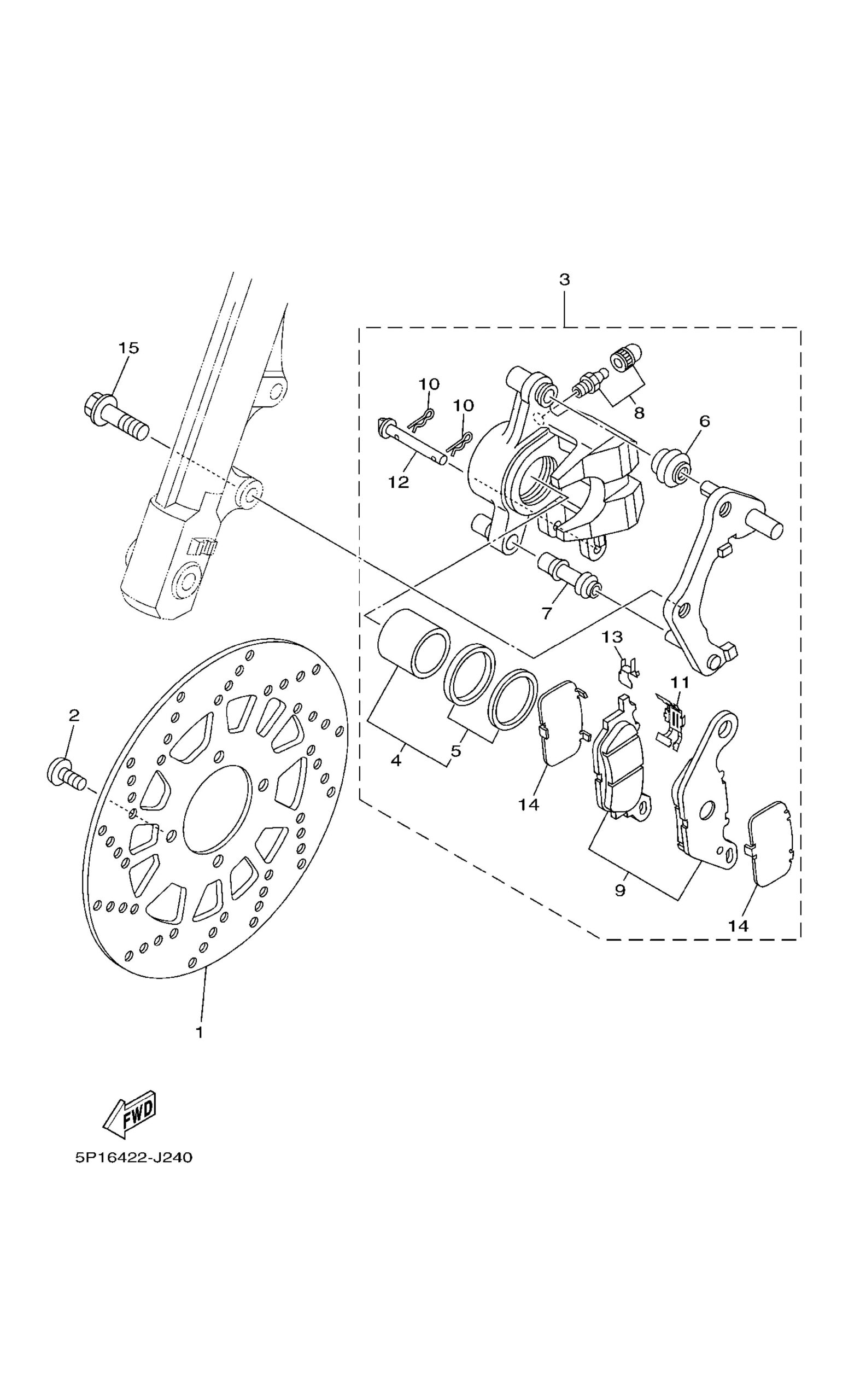 3

15

10

10

8

6

12

7

13

11

2

4

5

14

9

14

1

FWD

5P16422-J240