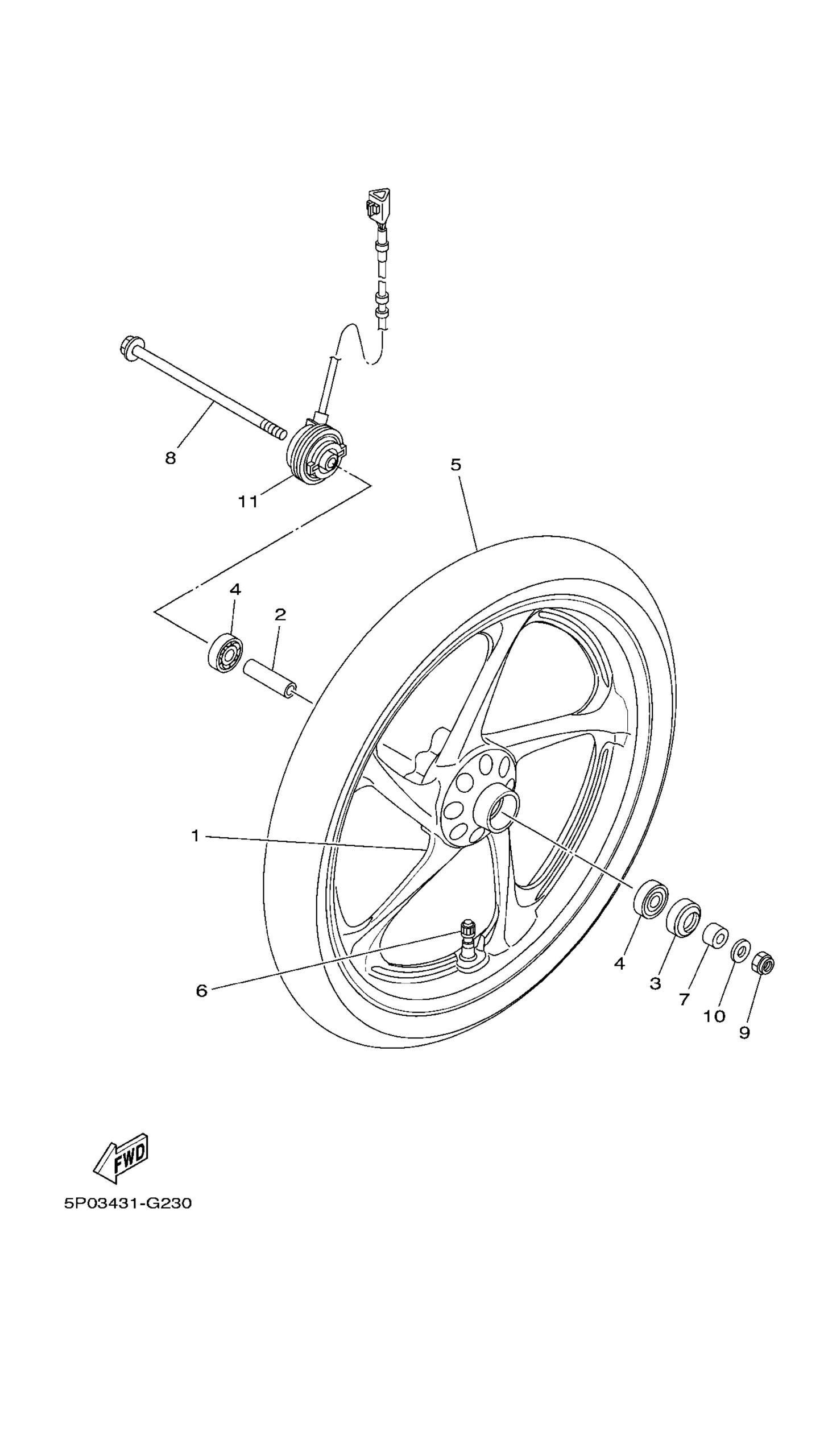 8

11

5

4

2

1

6

4

3

7

10

9

FWD

5P03431-G230