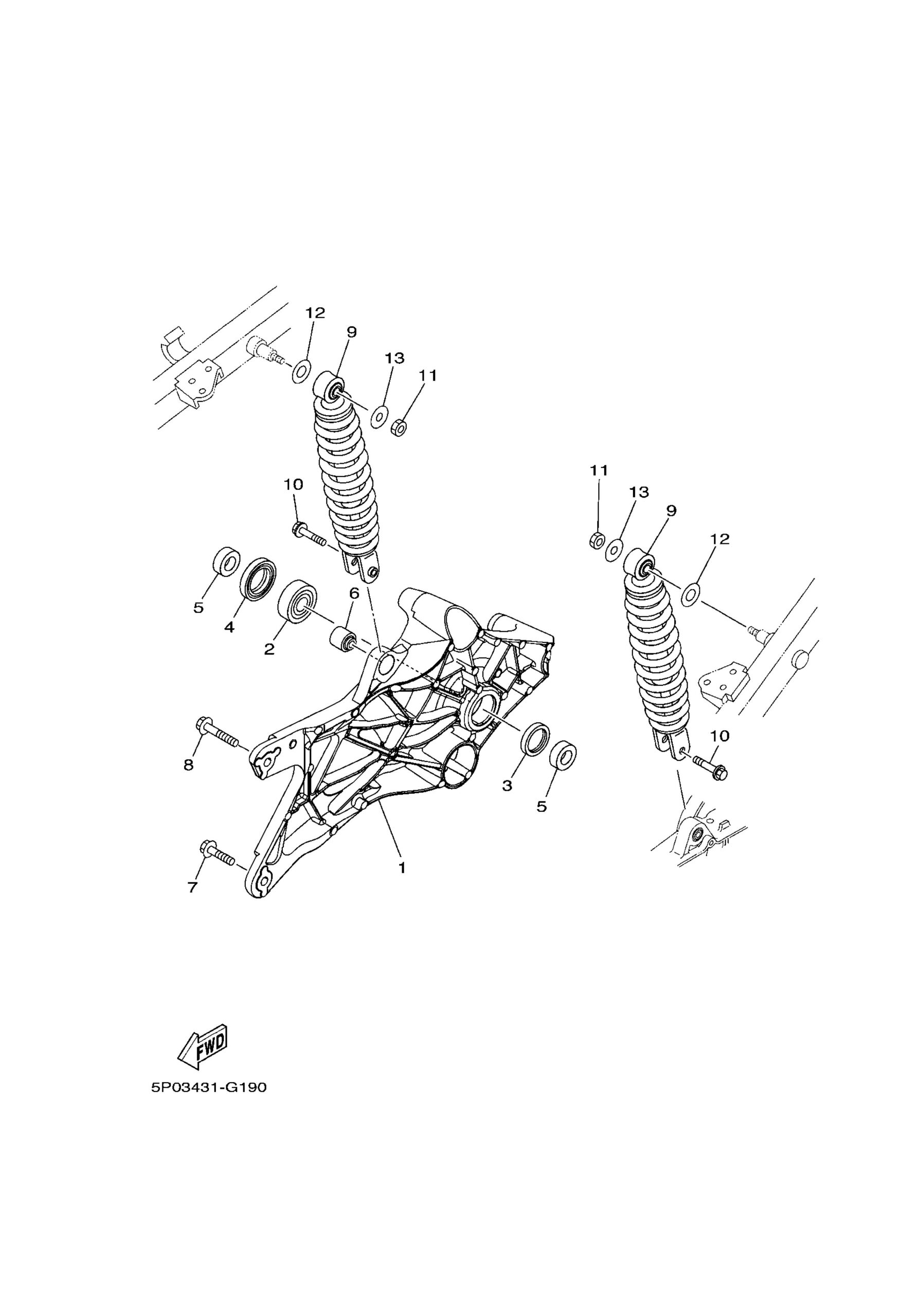 12
9
13
11
10
11
13
9
12
5
4
2
6
8
3
5
10
1
7
FWD
5P03431-G190