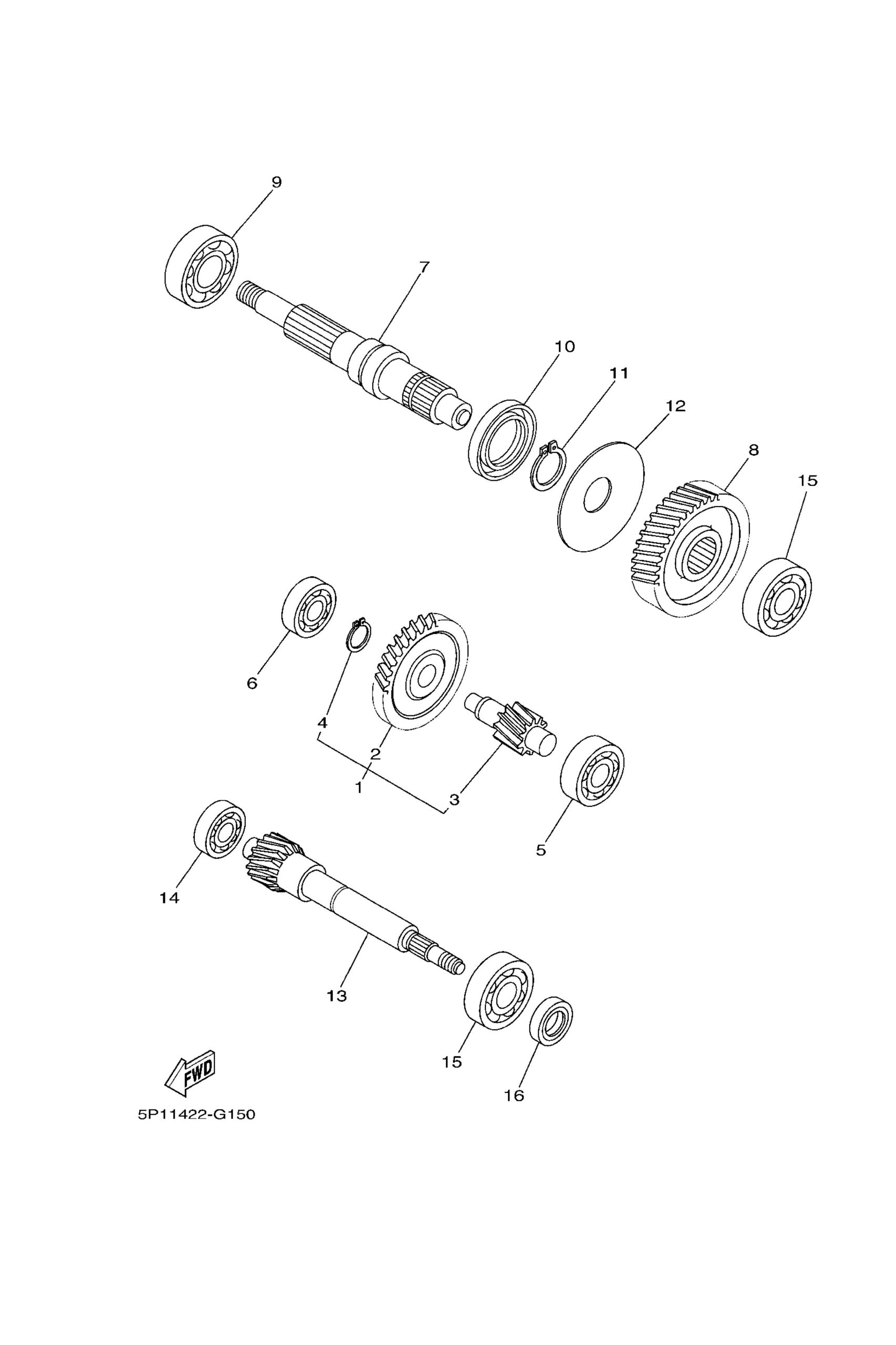 9

7

10

11

12

8

15

6

4

2

1

3

5

14

13

15

16

FWD

5P11422-G150