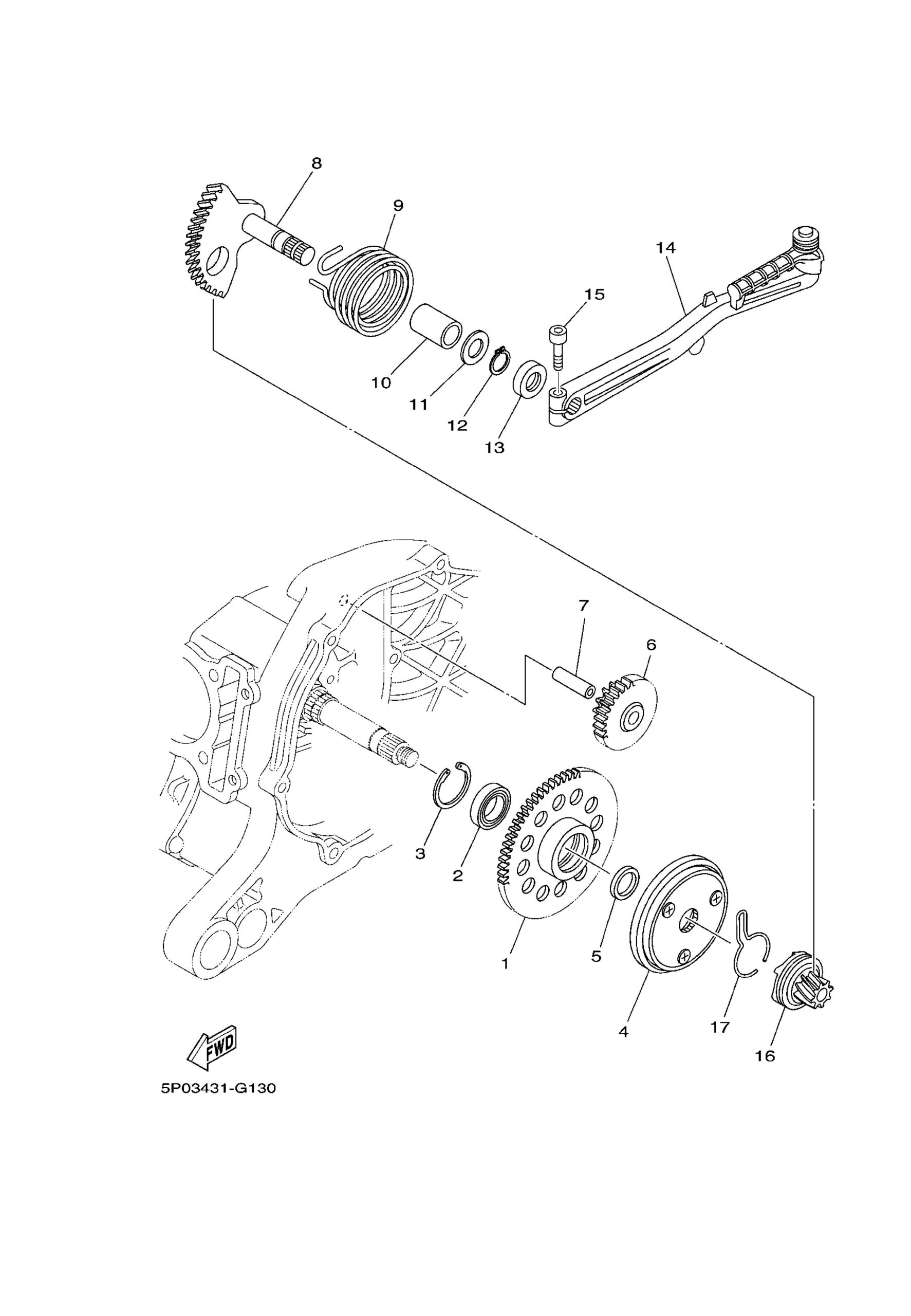 8
9
14
15
10
11
12
13
7
6
3
2
1
5
4
17
16
FWD
5P03431-G130