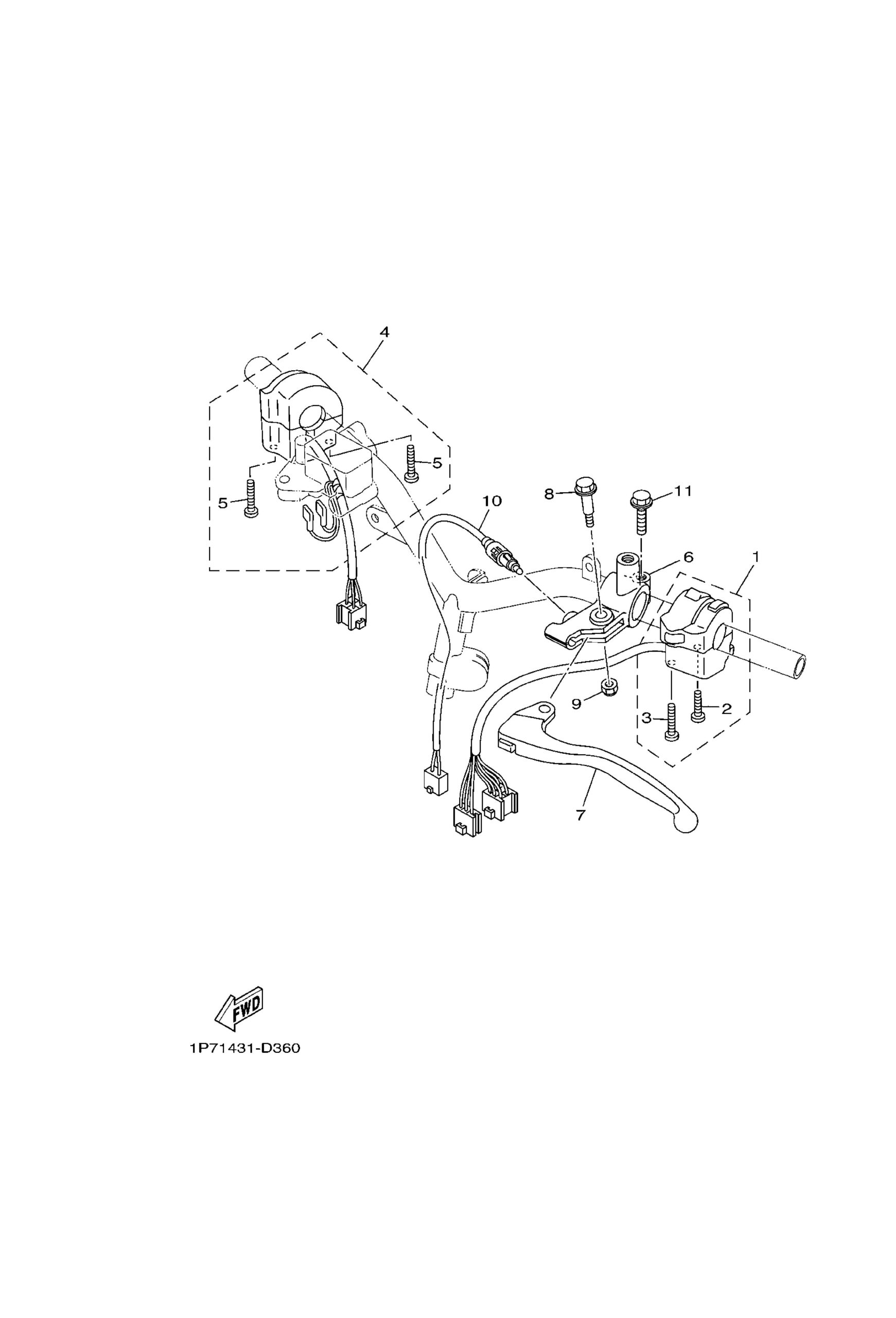 4
5
5
10
8
11
6
1
9
2
3
7
FWD
1P71431-D360