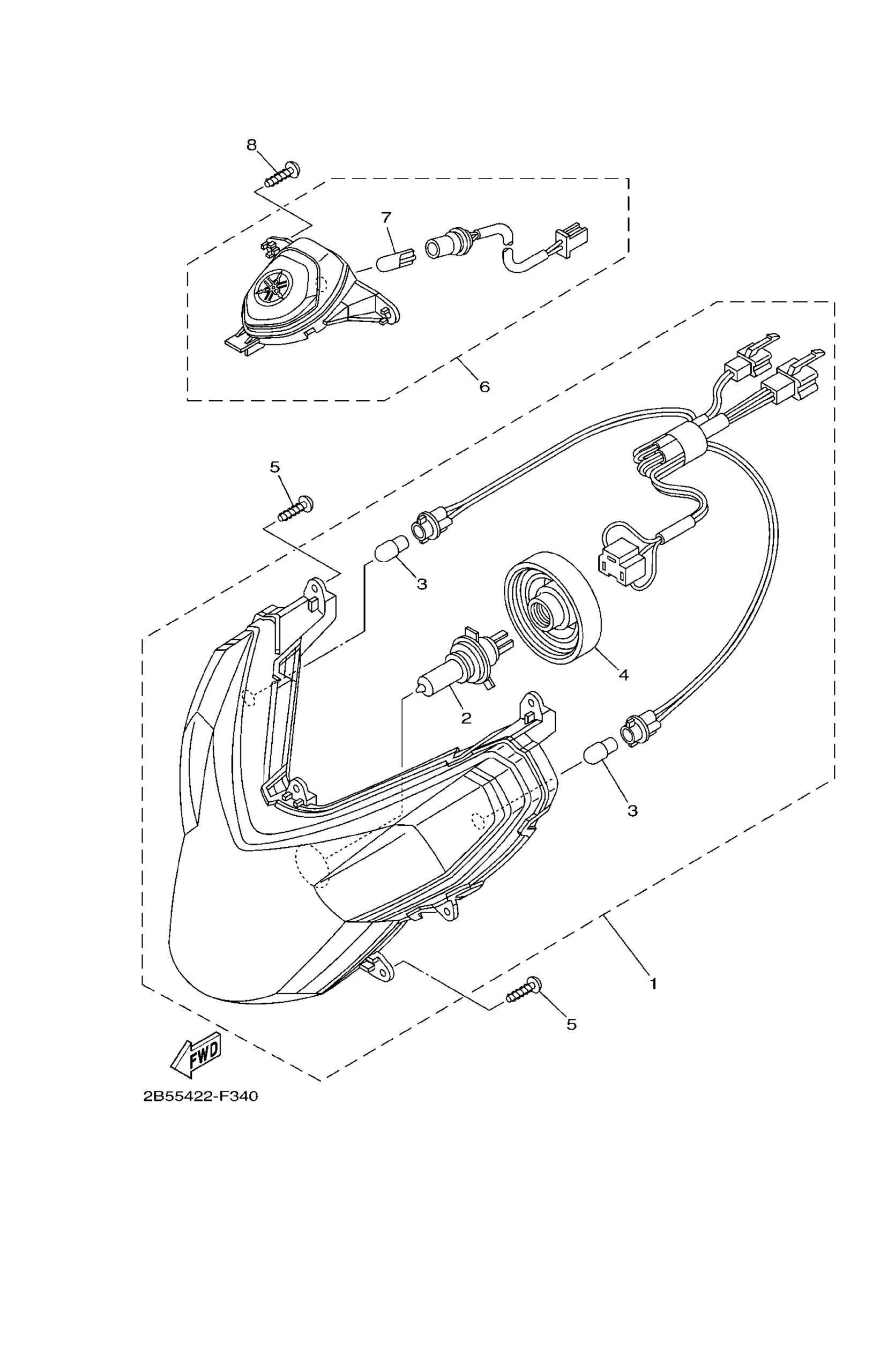 8
7
6
5
3
4
2
3
1
5
FWD
2B55422-F340