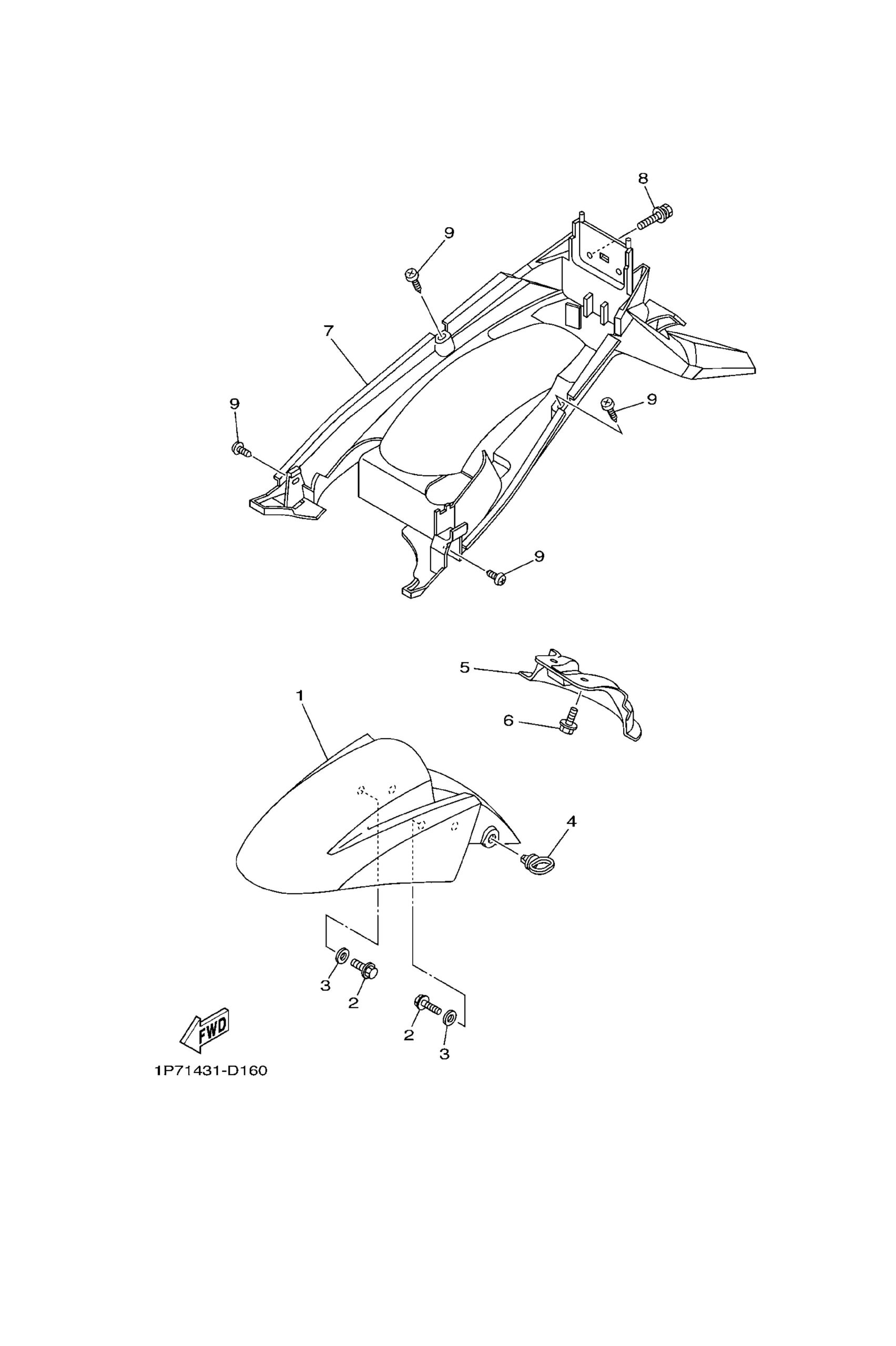 8
9
7
9
9
9
5
1
6
4
3
2
2
3
FWD
1P71431-D160