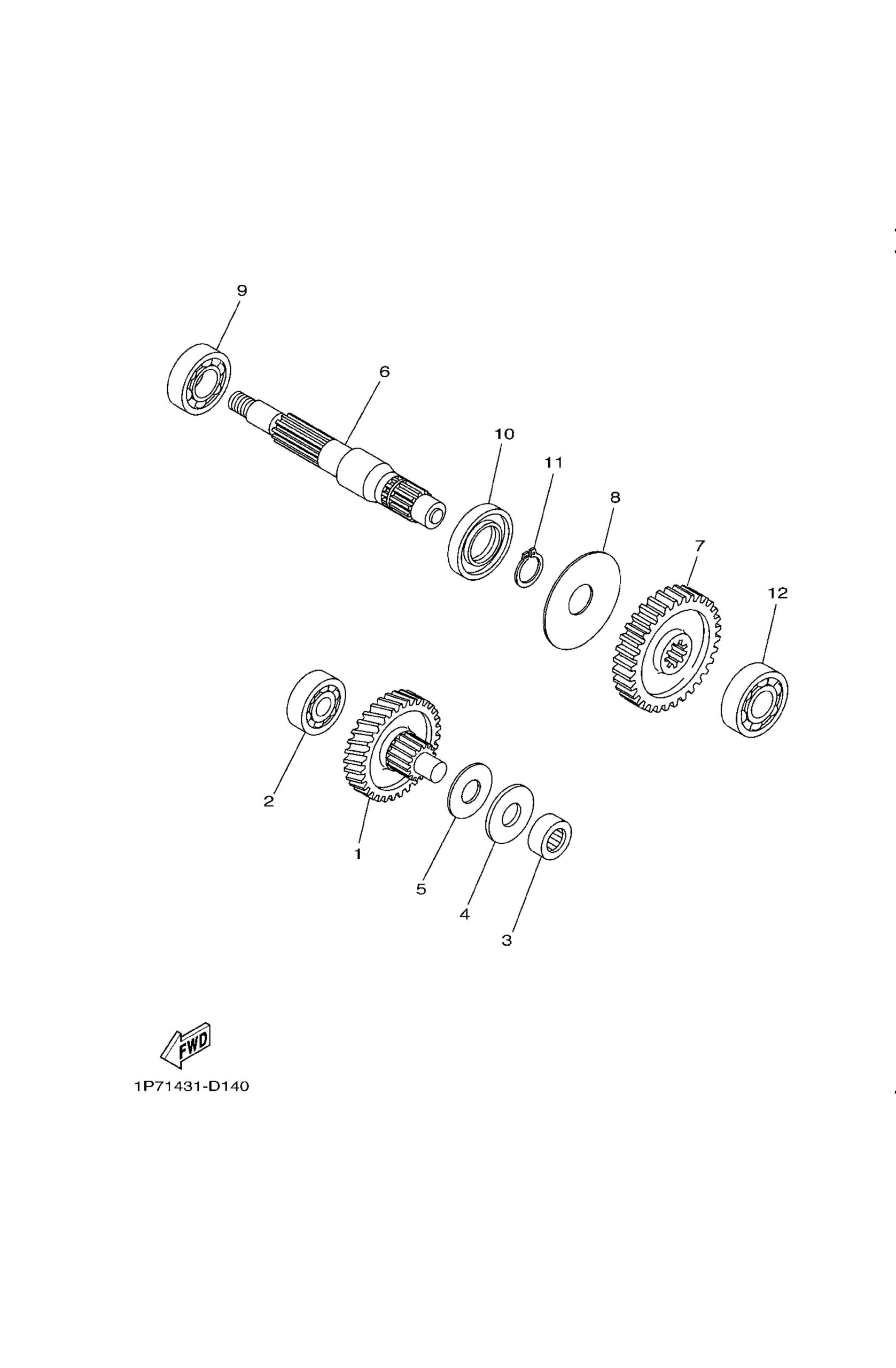 9

6

10

11

8

7

12

2

1

5

4

3

FWD

1P71431-D140