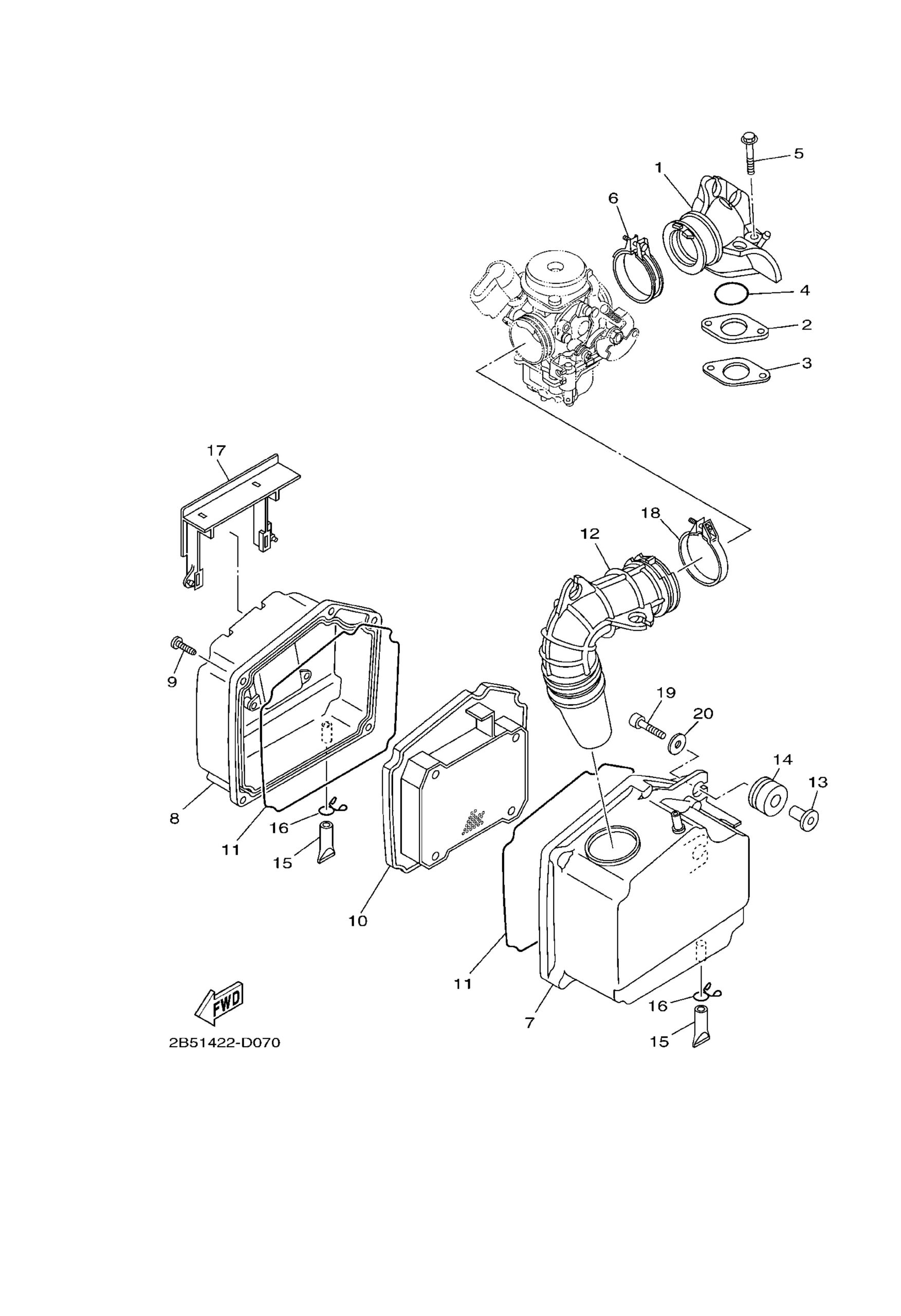 5
1
6
4
2
3
17
18
12
9
19
20
14
13
8
11
16
15
10
11
7
16
15
FWD
2B51422-D070