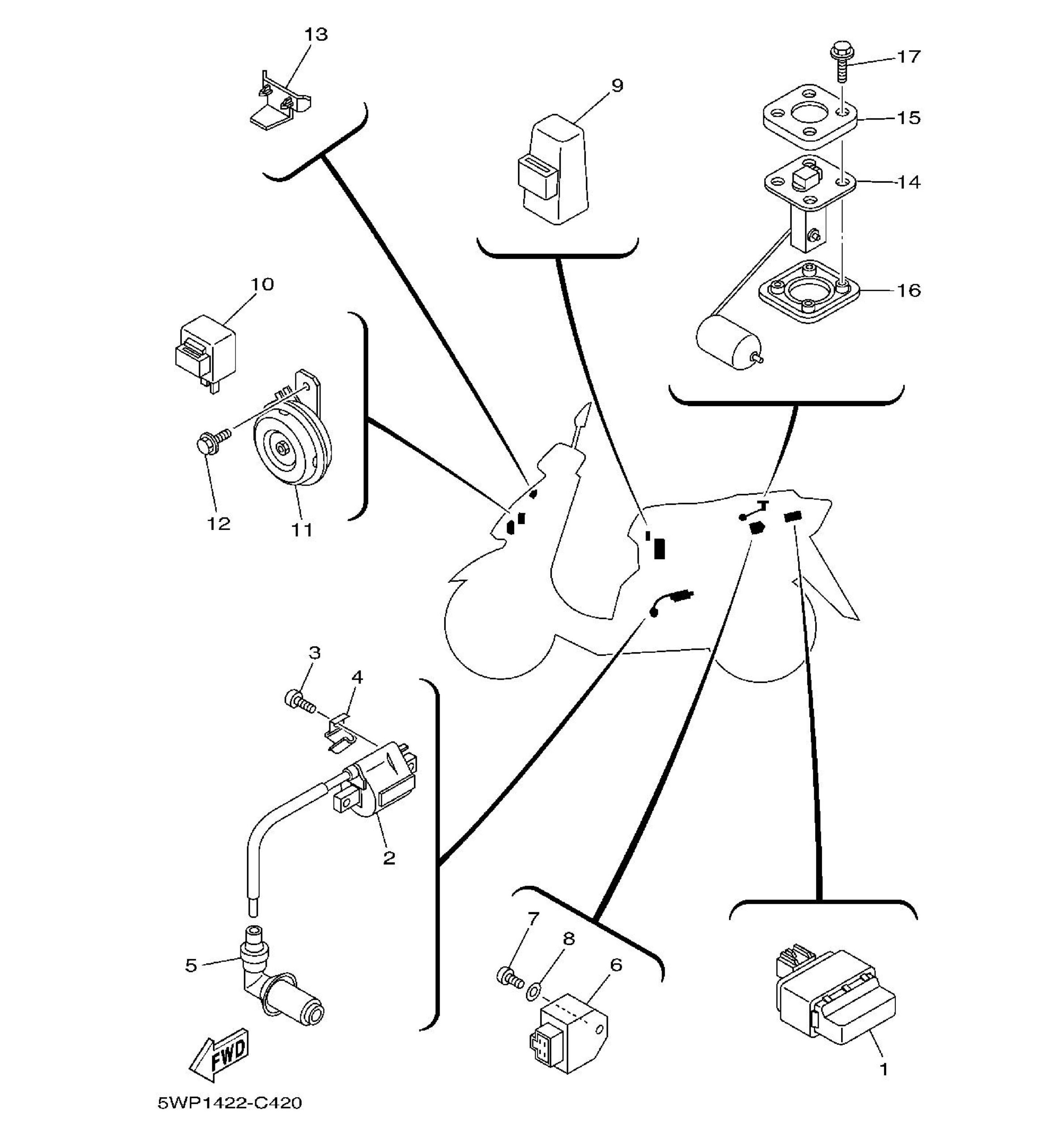 13
9
17
15
14
16
10
12
11
3
4
2
5
7
8
6
1
FWD
5WP1422-C420