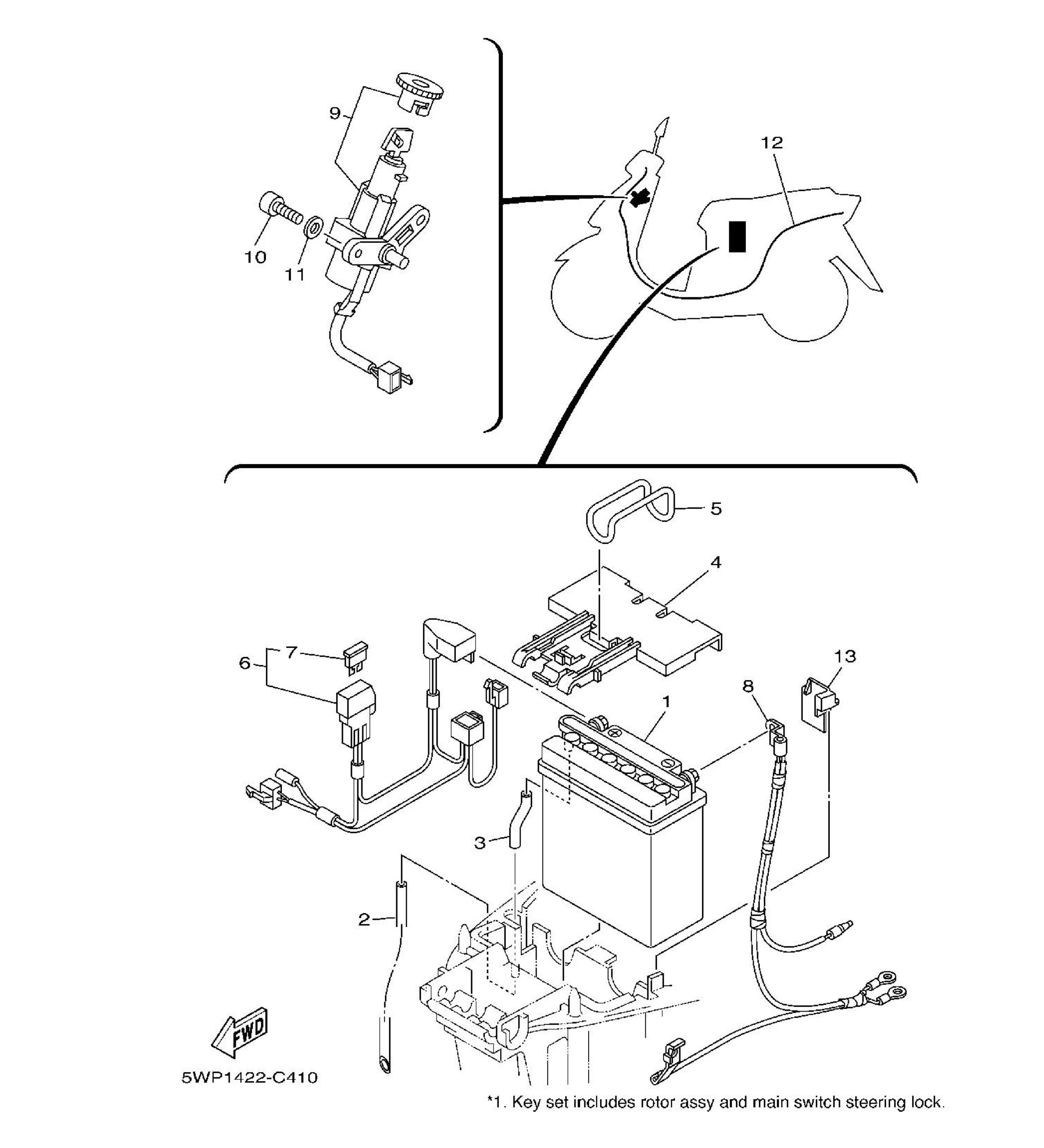 9
10
11
12
5
4
7
6
13
8
1
3
2
FWD
5WP1422-C410
*1. Key set includes rotor assy and main switch steering lock.