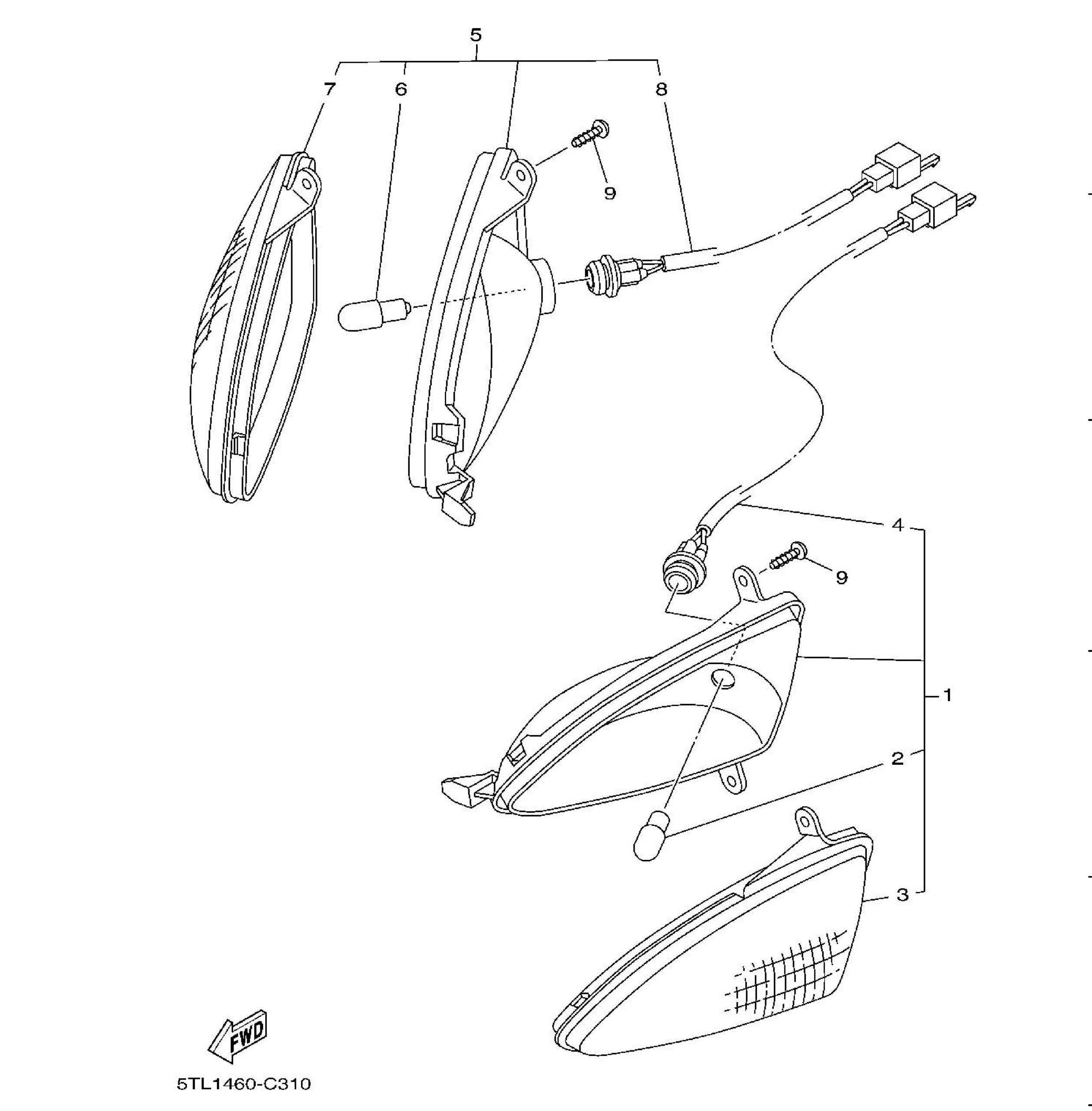 5
7
6
8
9
4
9
1
2
3
FWD
5TL1460-C310