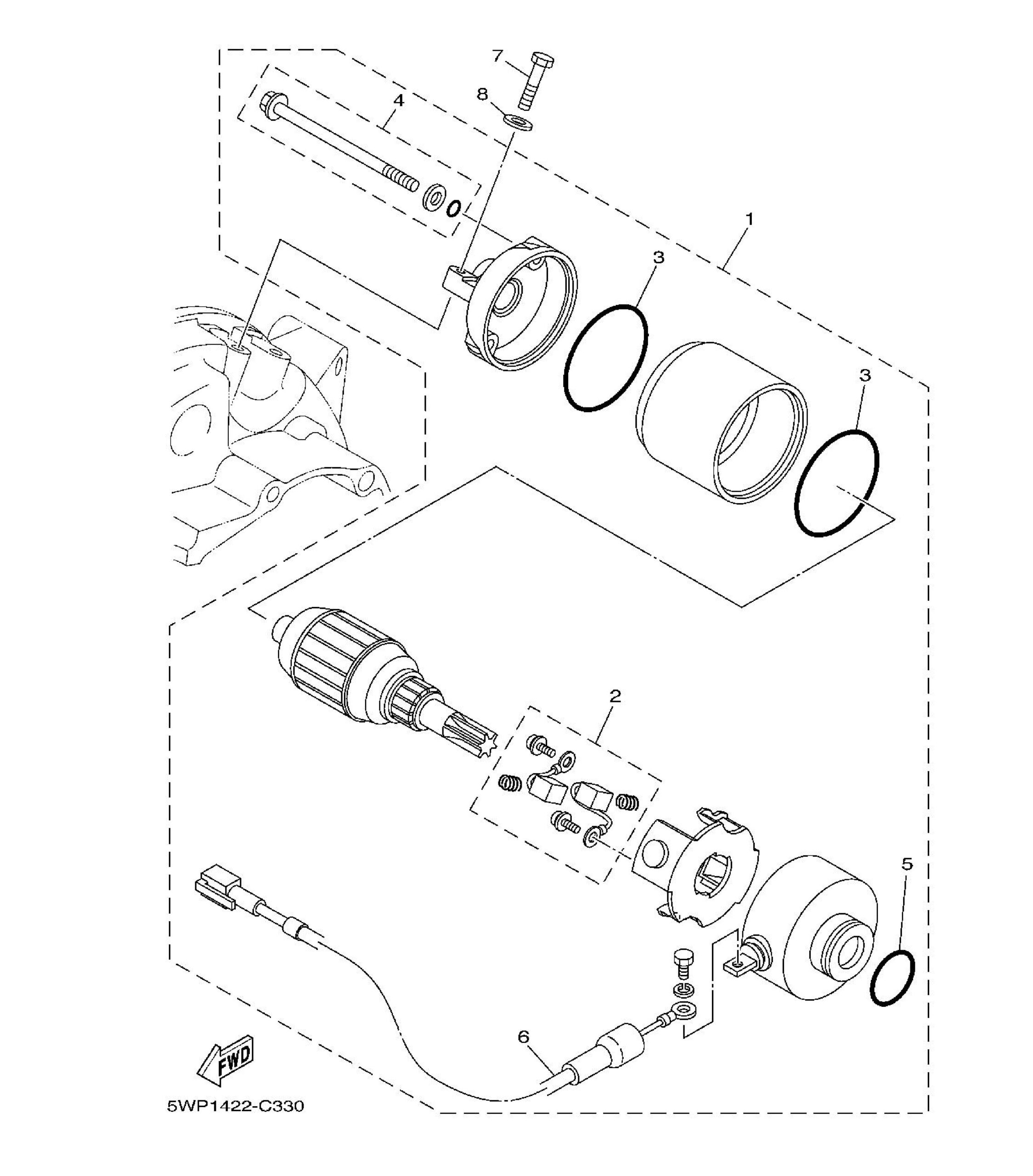 7
8
4
1
3
3
2
5
6
FWD
5WP1422-C330