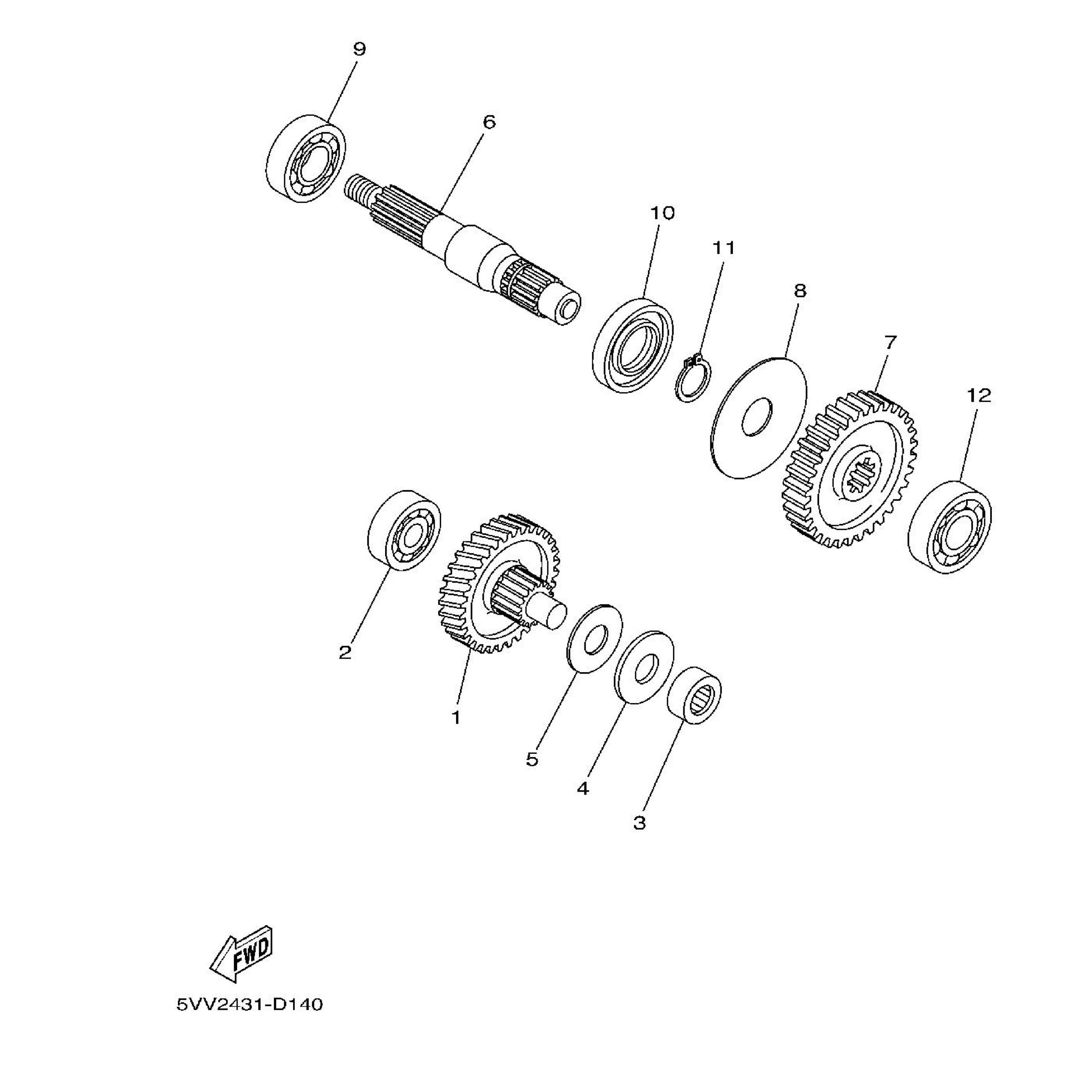 9
6
10
11
8
7
12
2
1
5
4
3
FWD
5VV2431-D140