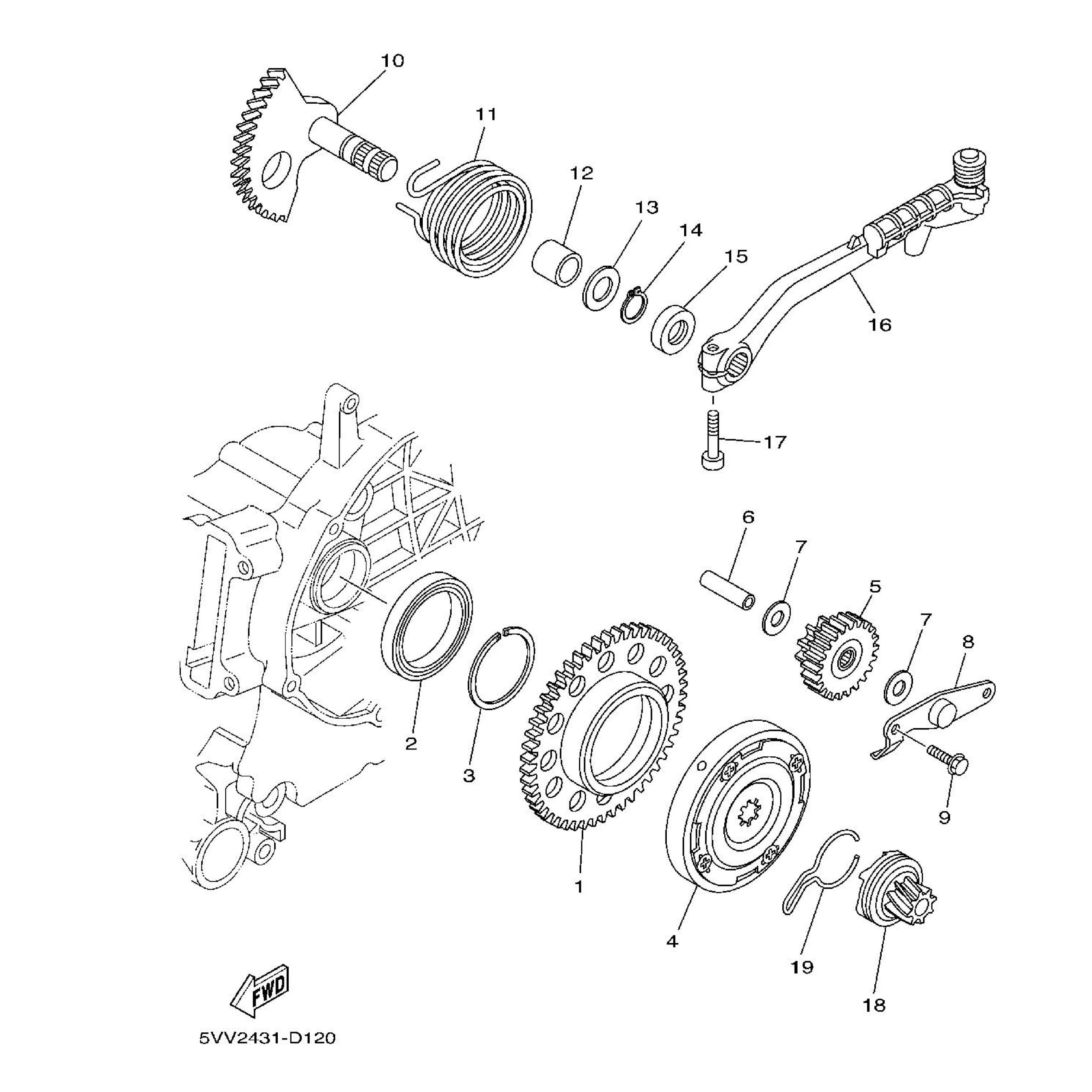 10
11
12
13
14
15
16
17
6
7
5
7
8
9
2
3
1
4
19
18
FWD
5VV2431-D120